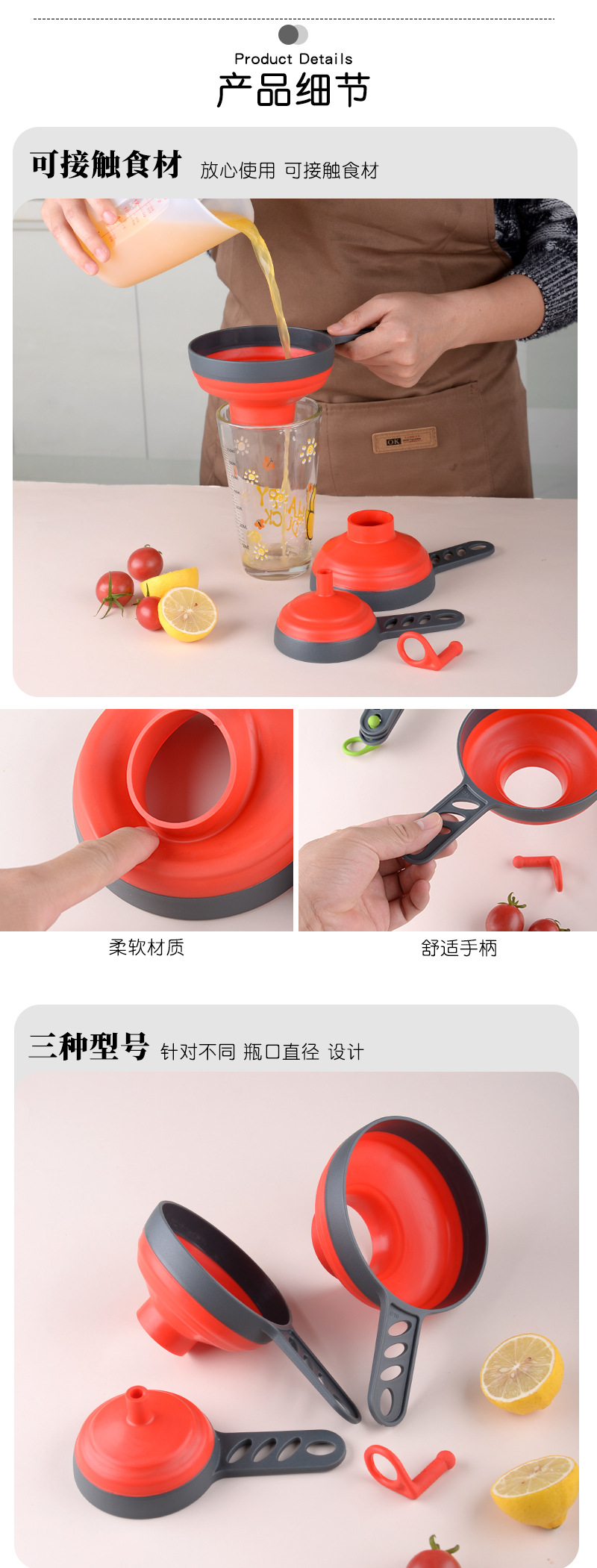 Product Details
产品细节

可接触食材 放心使用 可接触食材

OK

柔软材质

舒适手柄

三种型号 针对不同 瓶口直径 设计