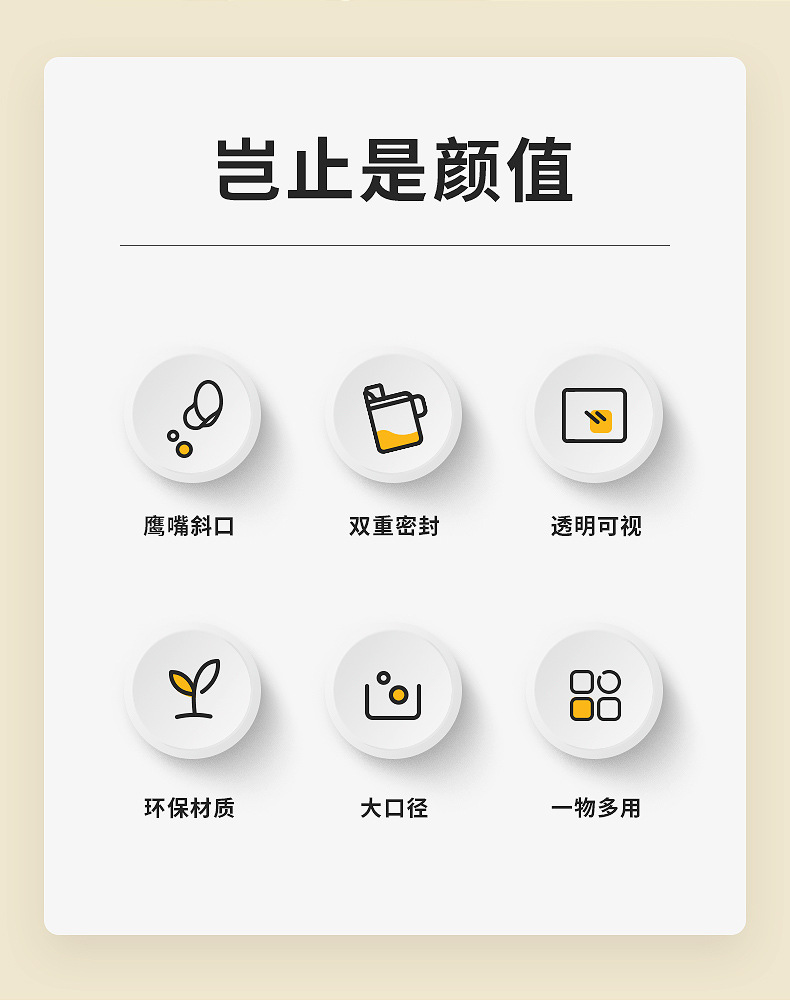 岂止是颜值

鹰嘴斜口

双重密封

透明可视

环保材质

大口径

一物多用