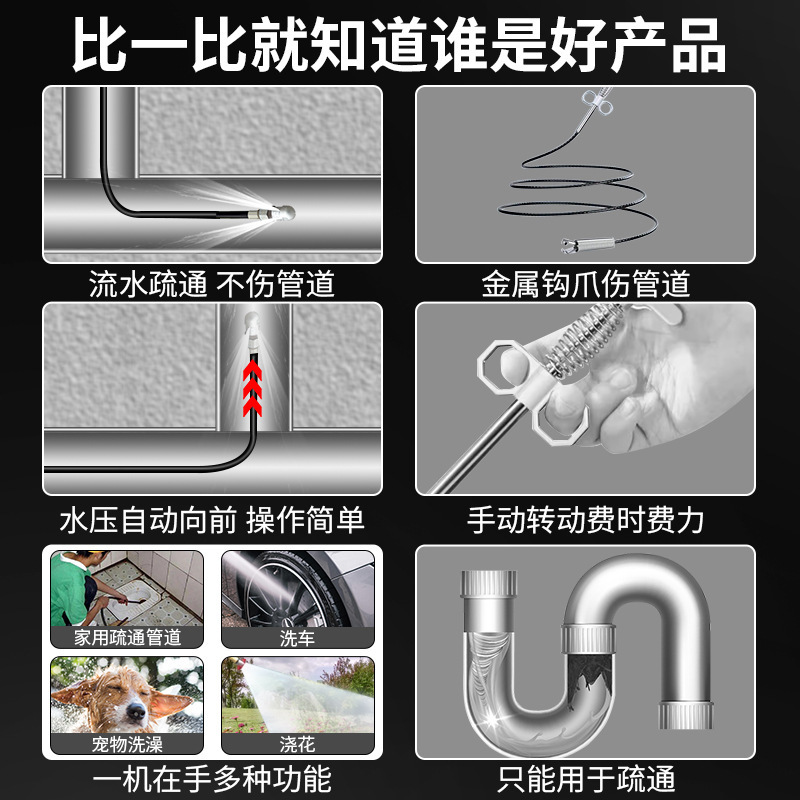 比一比就知道谁是好产品

流水疏通 不伤管道

金属钩爪伤管道

水压自动向前 操作简单

手动转动费时费力

家用疏通管道

洗车

宠物洗澡

浇花

一机在手多种功能

只能用于疏通