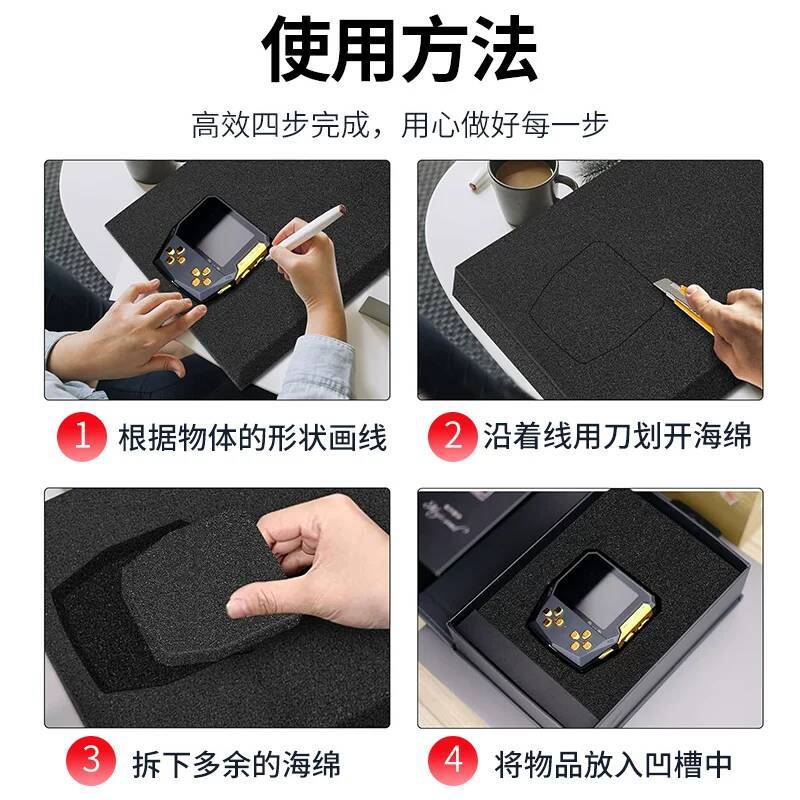 使用方法

高效四步完成，用心做好每一步

1 根据物体的形状画线

2 沿着线用刀划开海绵

3 拆下多余的海绵

4 将物品放入凹槽中