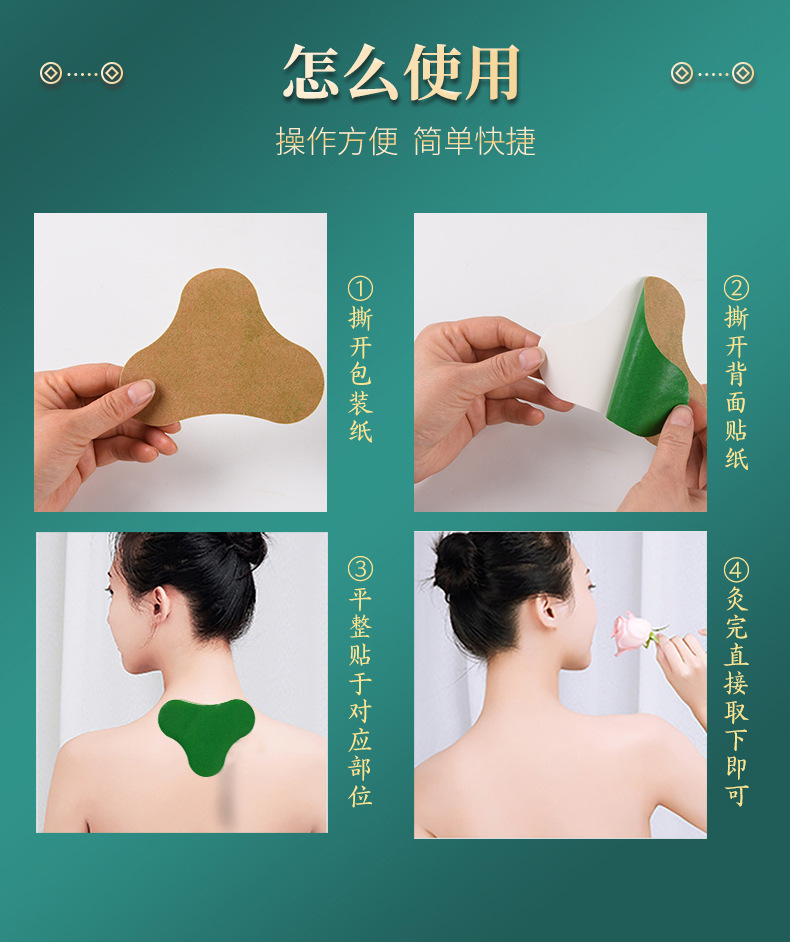 怎么使用

操作方便 简单快捷

①撕开包装纸

②撕开背面贴纸

③平整贴于对应部位

④灸完直接取下即可