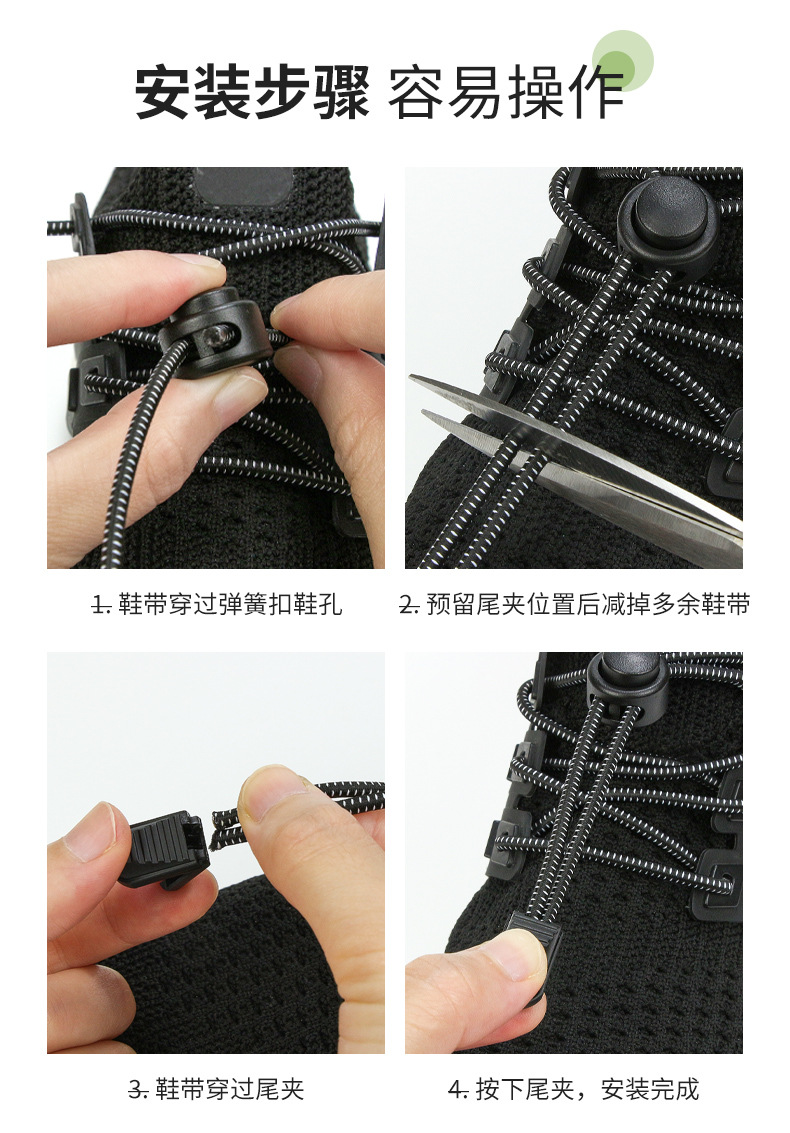 安装步骤 容易操作

1. 鞋带穿过弹簧扣鞋孔

2. 预留尾夹位置后减掉多余鞋带

3. 鞋带穿过尾夹

4. 按下尾夹，安装完成