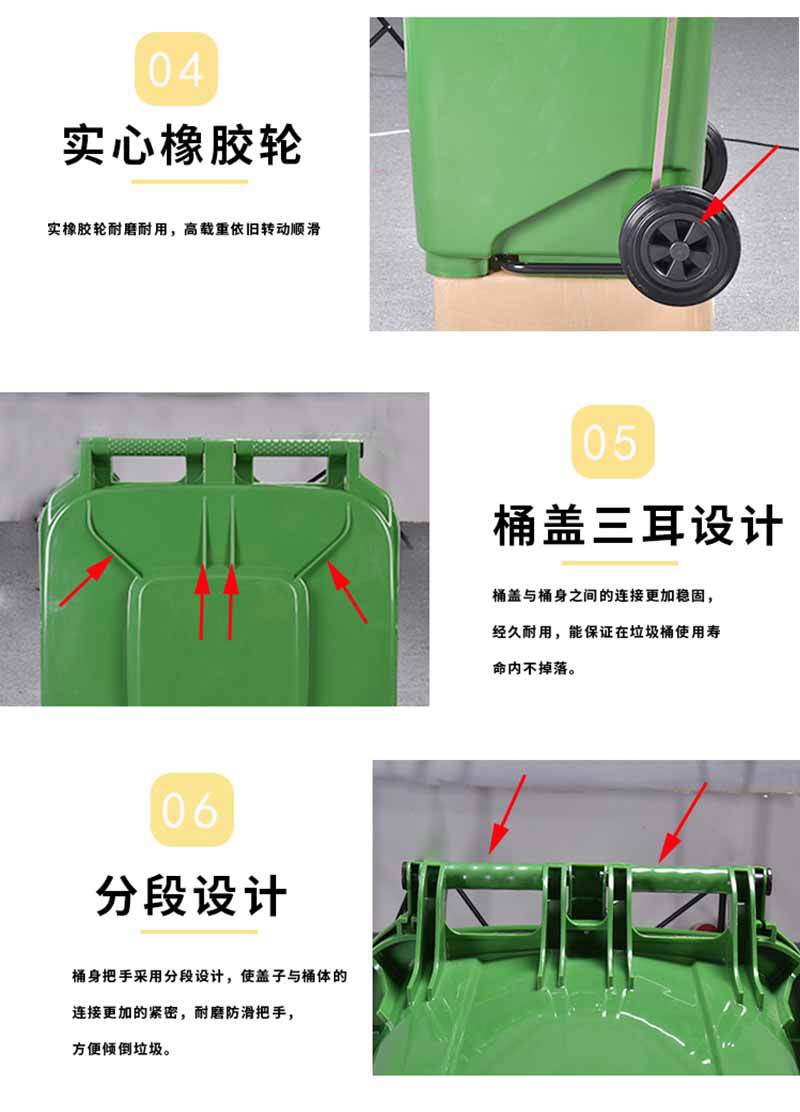 04

实心橡胶轮

实橡胶轮耐磨耐用，高载重依旧转动顺滑

05

桶盖三耳设计

桶盖与桶身之间的连接更加稳固，经久耐用，能保证在垃圾桶使用寿命内不掉落。

06

分段设计

桶身把手采用分段设计，使盖子与桶体的连接更加的紧密，耐磨防滑把手，方便倾倒垃圾。