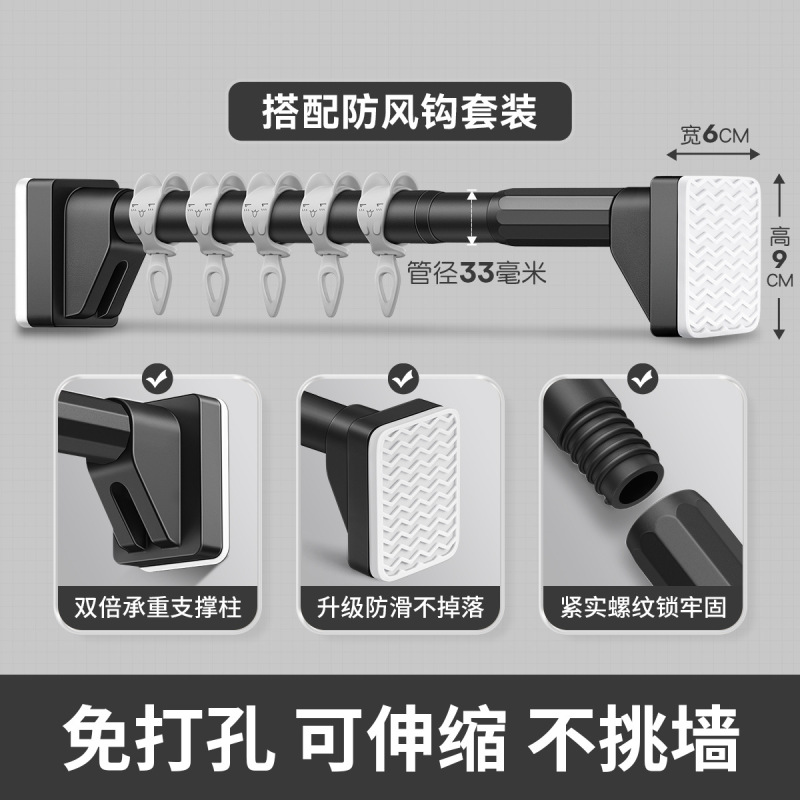 搭配防风钩套装

宽6CM

高9CM

管径33毫米

双倍承重支撑柱

升级防滑不掉落

紧实螺纹锁牢固

免打孔 可伸缩 不挑墙