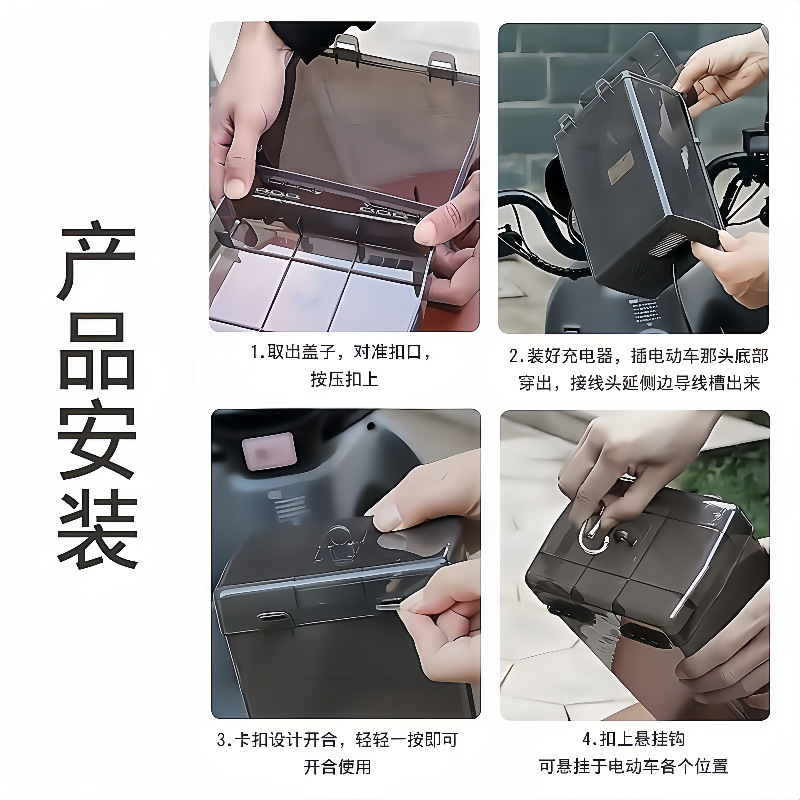 产品安装

1.取出盖子，对准扣口，按压扣上

2.装好充电器，插电动车那头底部穿出，接线头延侧边导线槽出来

3.卡扣设计开合，轻轻一按即可开合使用

4.扣上悬挂钩
可悬挂于电动车各个位置