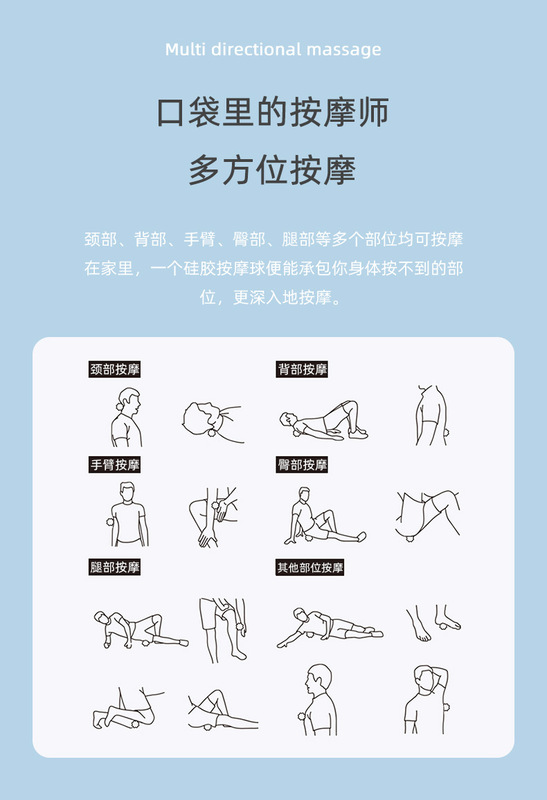 Multi directional massage

口袋里的按摩师

多方位按摩

颈部、背部、手臂、臀部、腿部等多个部位均可按摩
在家里，一个硅胶按摩球便能承包你身体按不到的部位，更深入地按摩。

颈部按摩

背部按摩

手臂按摩

臀部按摩

腿部按摩

其他部位按摩