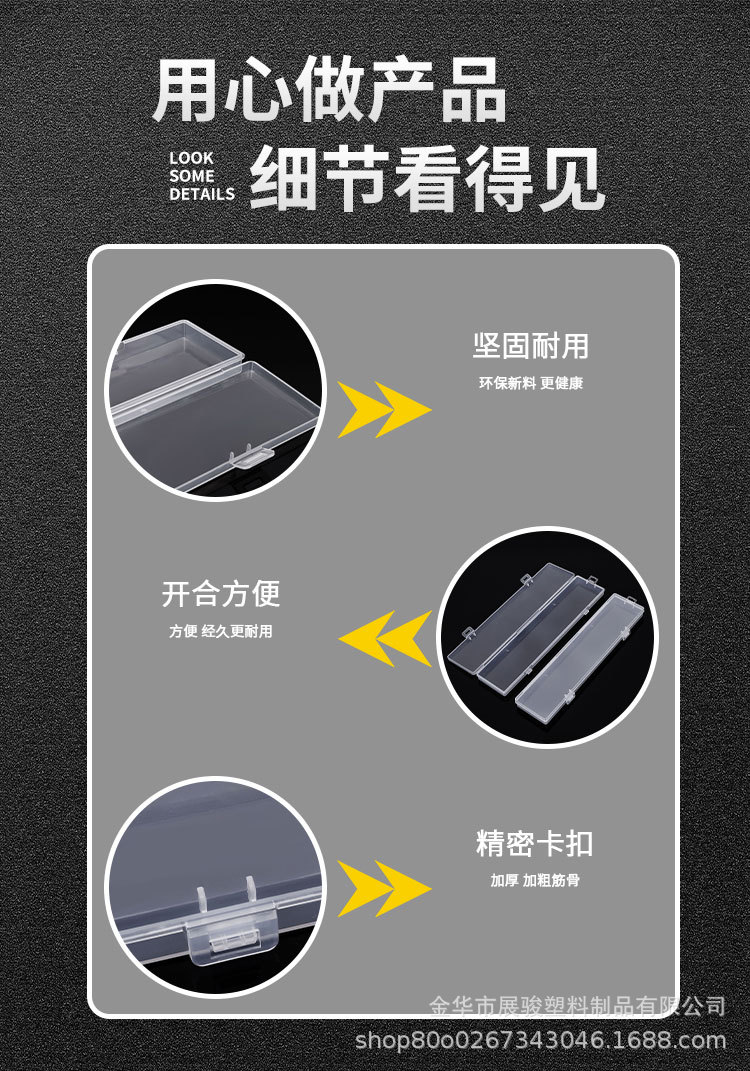 用心做产品

LOOK SOME DETAILS

细节看得见

坚固耐用

环保新料 更健康

开合方便

方便 经久更耐用

精密卡扣

加厚 加粗筋骨

金华市展骏塑料制品有限公司
shop80o0267343046.1688.com