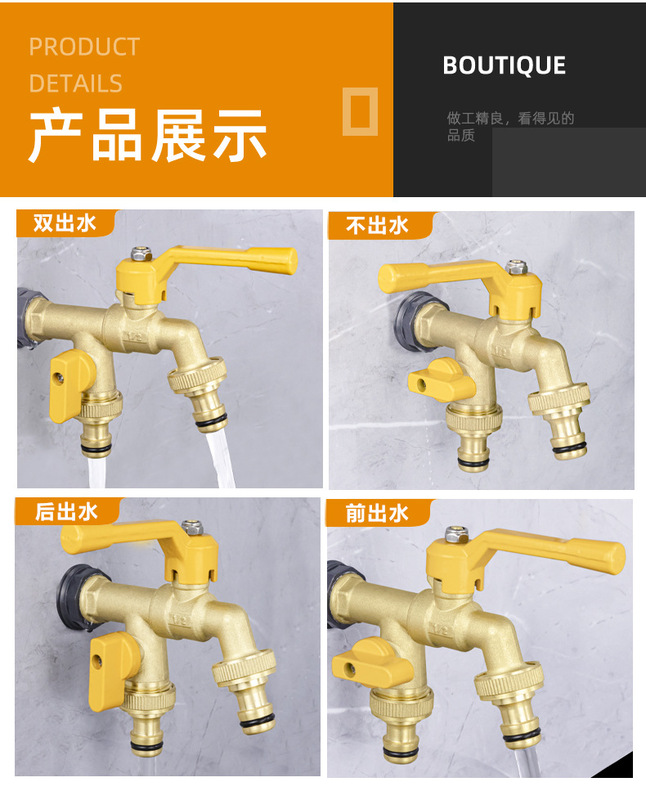 PRODUCT DETAILS
产品展示

BOUTIQUE
做工精良，看得见的品质

双出水

不出水

后出水

前出水