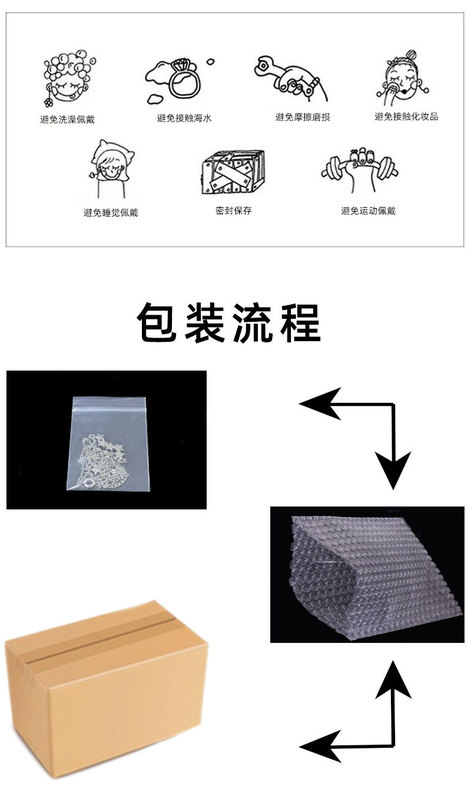 避免洗澡佩戴
避免接触海水
避免摩擦磨损
避免接触化妆品
避免睡觉佩戴
密封保存
避免运动佩戴

包装流程