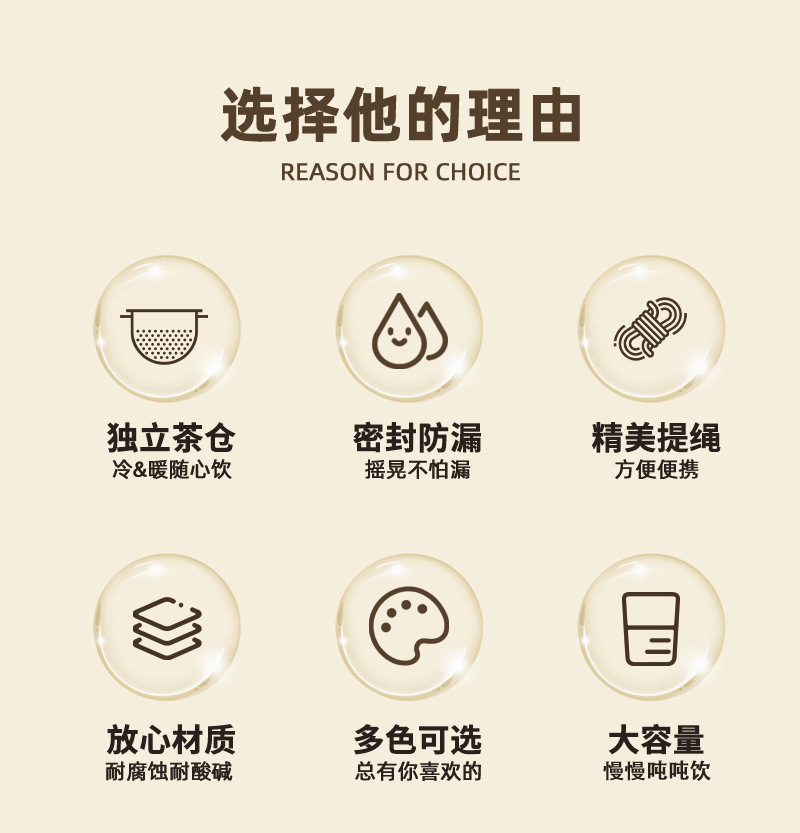 选择他的理由
REASON FOR CHOICE

独立茶仓
冷&暖随心饮

密封防漏
摇晃不怕漏

精美提绳
方便便携

放心材质
耐腐蚀耐酸碱

多色可选
总有你喜欢的

大容量
慢慢吨吨饮