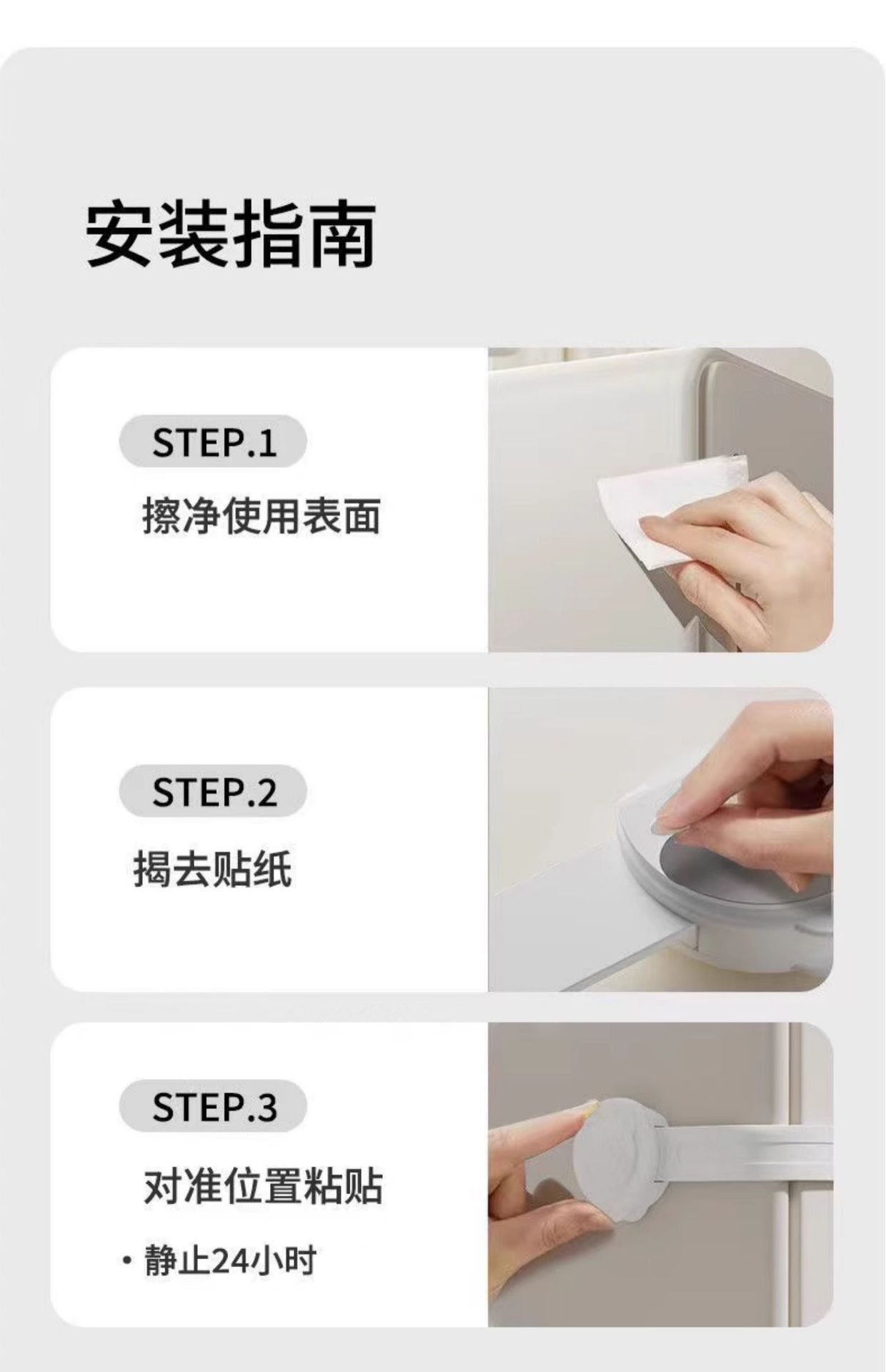 安装指南

STEP.1

擦净使用表面

STEP.2

揭去贴纸

STEP.3

对准位置粘贴

• 静止24小时