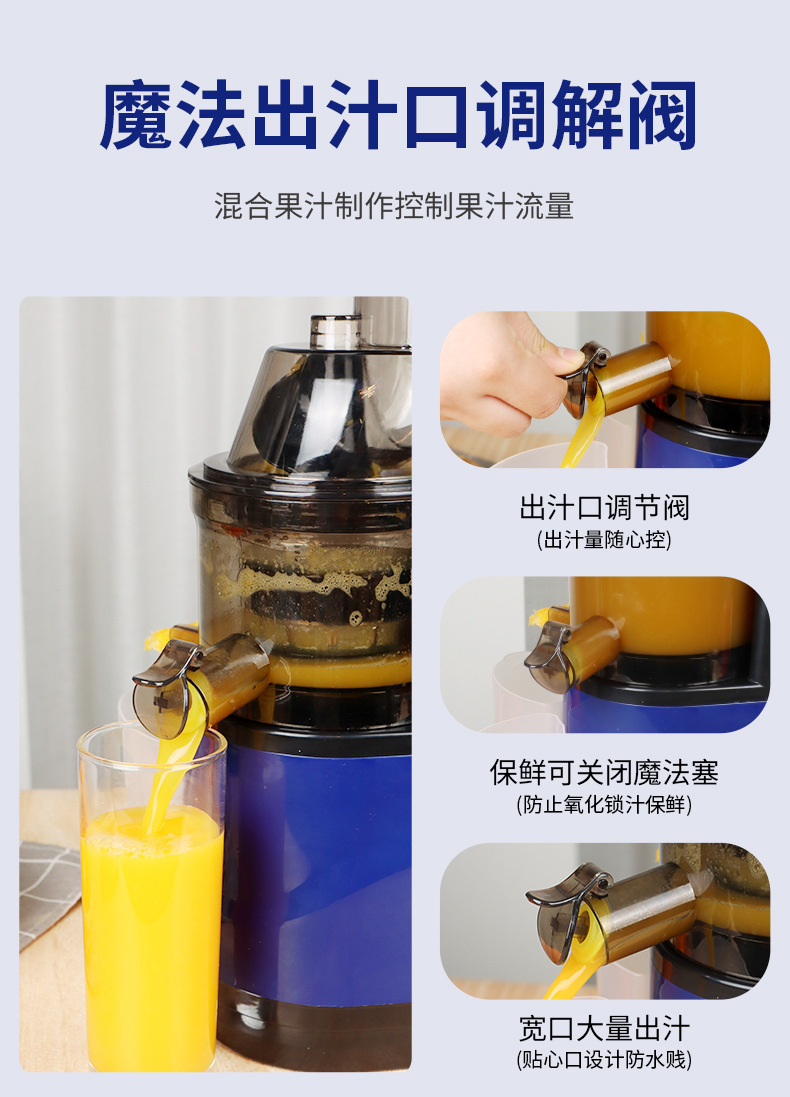 魔法出汁口调解阀

混合果汁制作控制果汁流量

出汁口调节阀
(出汁量随心控)

保鲜可关闭魔法塞
(防止氧化锁汁保鲜)

宽口大量出汁
(贴心口设计防水贱)