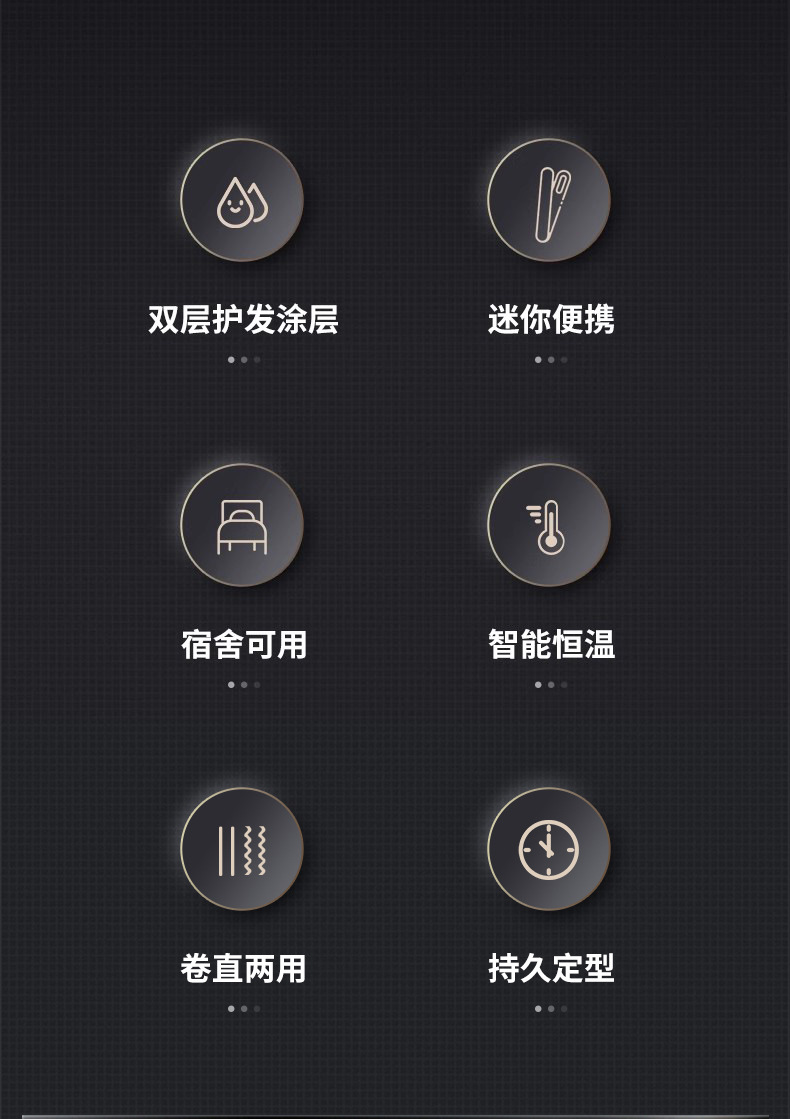 双层护发涂层

迷你便携

宿舍可用

智能恒温

卷直两用

持久定型