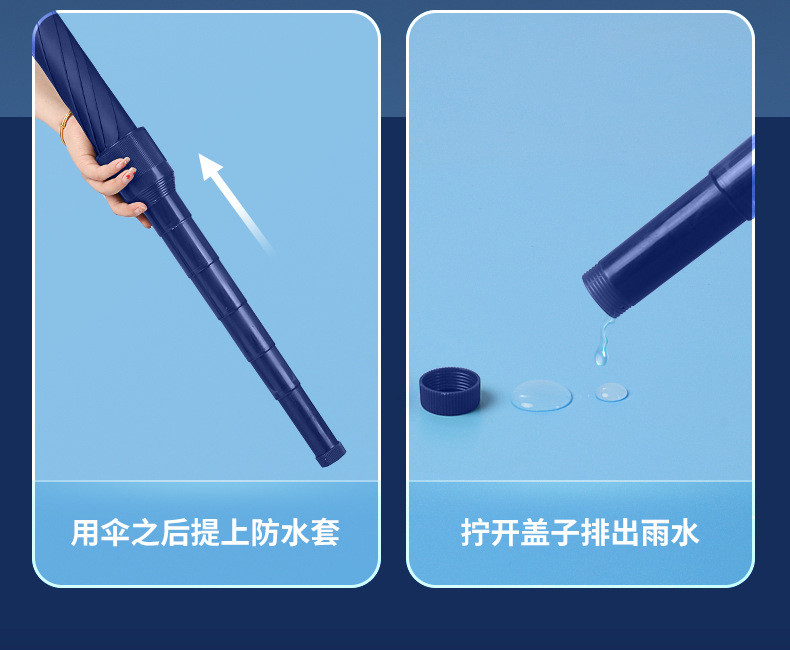 用伞之后提上防水套

拧开盖子排出雨水