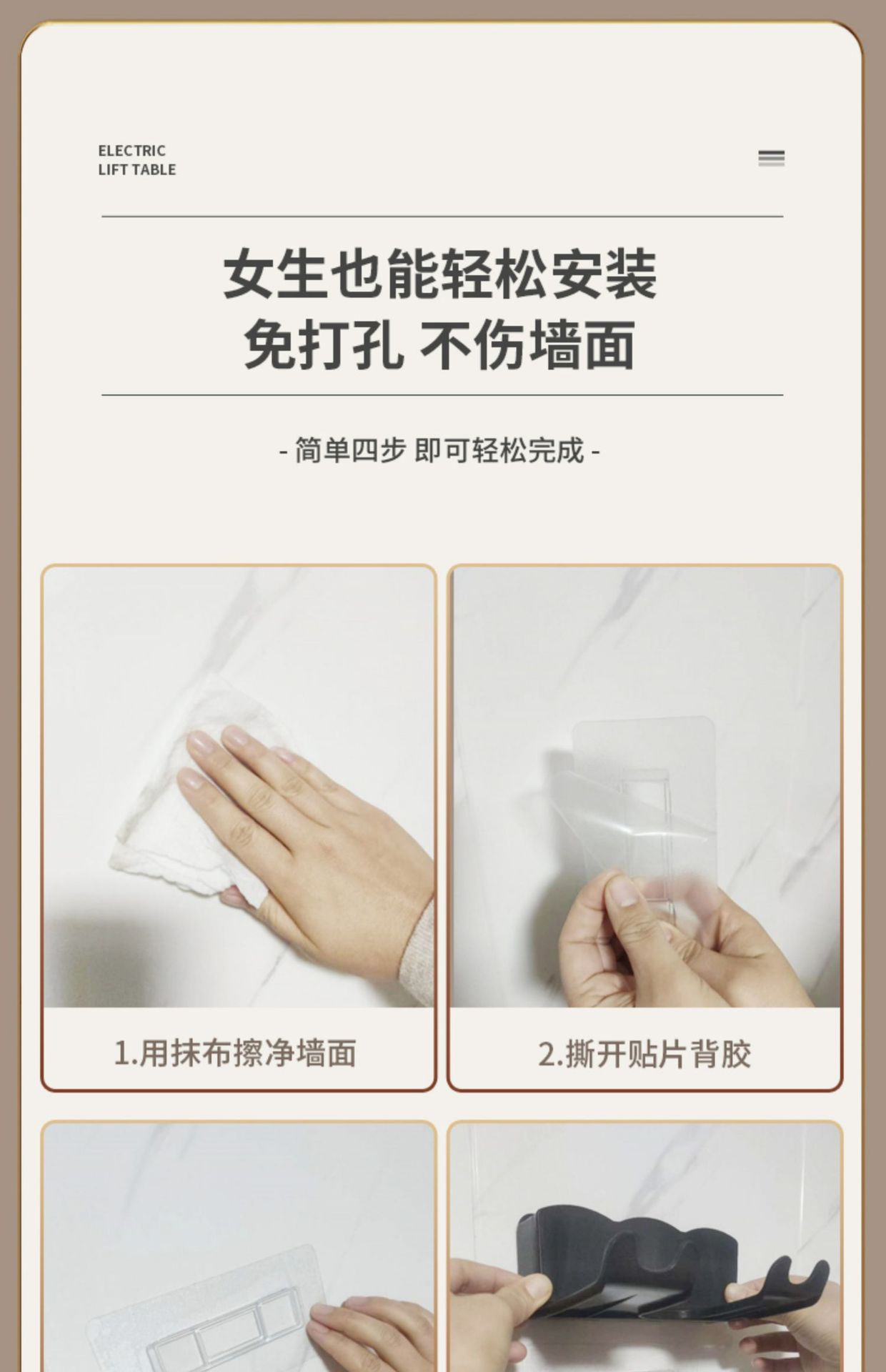 ELECTRIC
LIFT TABLE

女生也能轻松安装
免打孔 不伤墙面

- 简单四步 即可轻松完成 -

1.用抹布擦净墙面

2.撕开贴片背胶