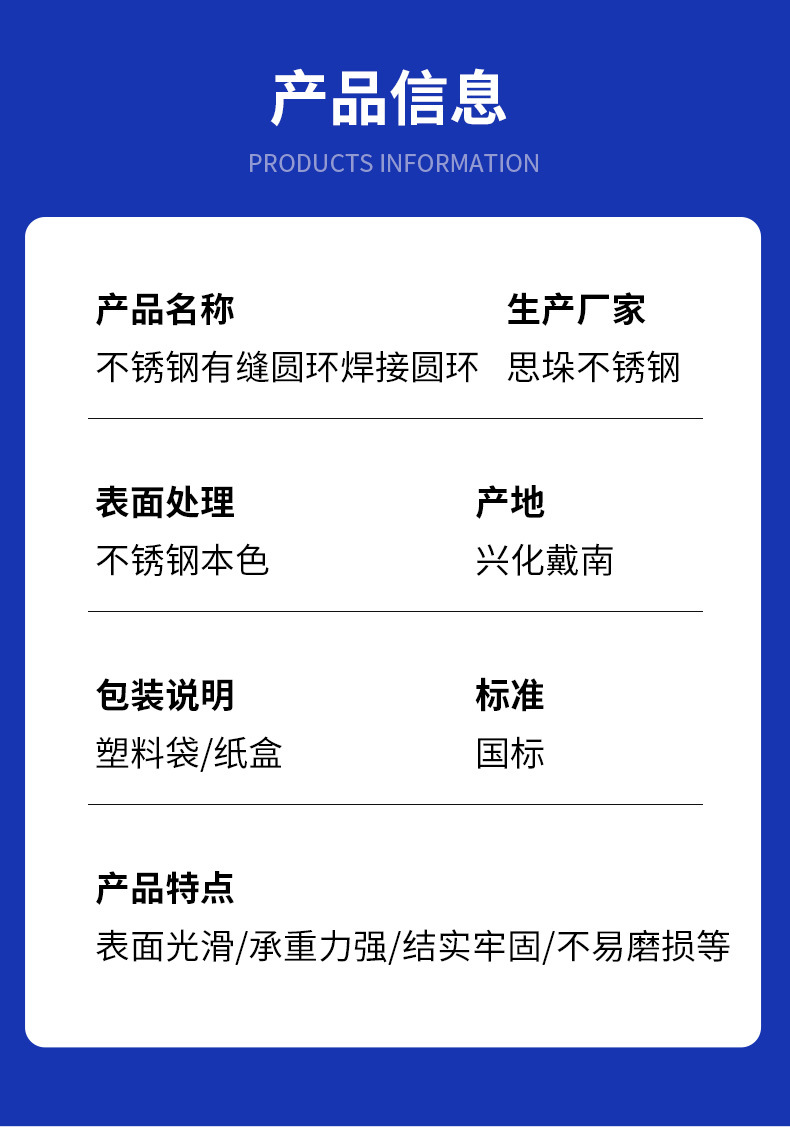 产品信息

PRODUCTS INFORMATION

产品名称
不锈钢有缝圆环焊接圆环

生产厂家
思垛不锈钢

表面处理
不锈钢本色

产地
兴化戴南

包装说明
塑料袋/纸盒

标准
国标

产品特点
表面光滑/承重力强/结实牢固/不易磨损等