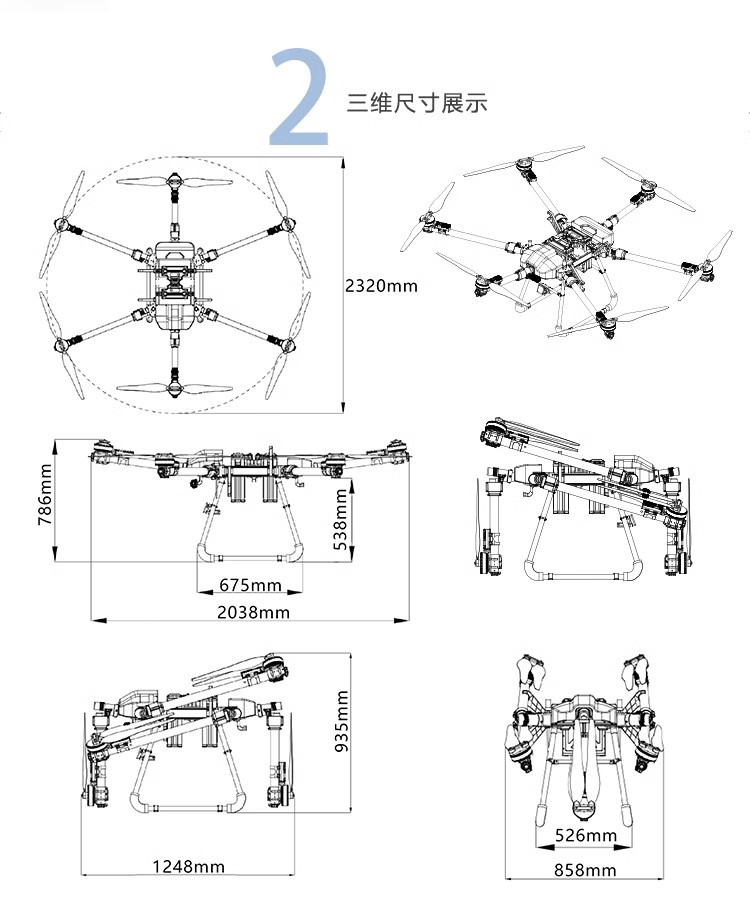 2 三维尺寸展示

2320mm

786mm

538mm

675mm

2038mm

935mm

1248mm

526mm

858mm