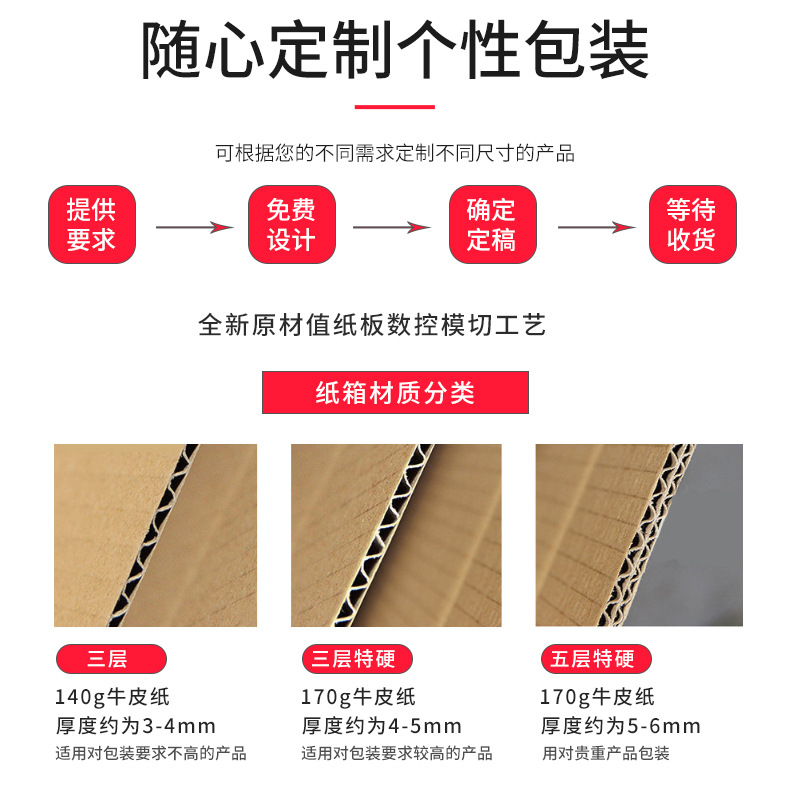 随心定制个性包装

可根据您的不同需求定制不同尺寸的产品

提供要求

免费设计

确定定稿

等待收货

全新原材值纸板数控模切工艺

纸箱材质分类

三层
140g牛皮纸
厚度约为3-4mm
适用对包装要求不高的产品

三层特硬
170g牛皮纸
厚度约为4-5mm
适用对包装要求较高的产品

五层特硬
170g牛皮纸
厚度约为5-6mm
用对贵重产品包装