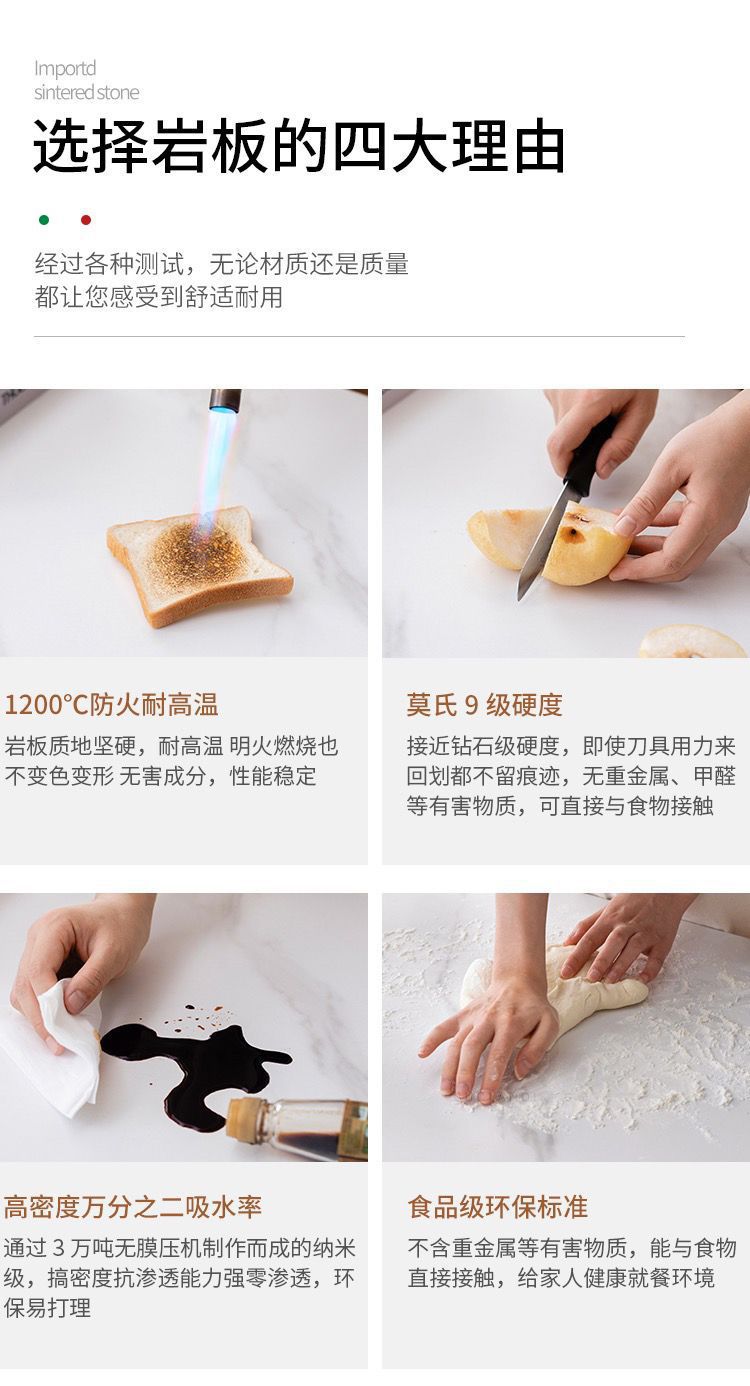 Importd
sintered stone

选择岩板的四大理由

经过各种测试，无论材质还是质量
都让您感受到舒适耐用

1200°C防火耐高温

岩板质地坚硬，耐高温 明火燃烧也不变色变形 无害成分，性能稳定

莫氏 9 级硬度

接近钻石级硬度，即使刀具用力来回划都不留痕迹，无重金属、甲醛等有害物质，可直接与食物接触

高密度万分之二吸水率

通过 3 万吨无膜压机制作而成的纳米级，搞密度抗渗透能力强零渗透，环保易打理

食品级环保标准

不含重金属等有害物质，能与食物直接接触，给家人健康就餐环境