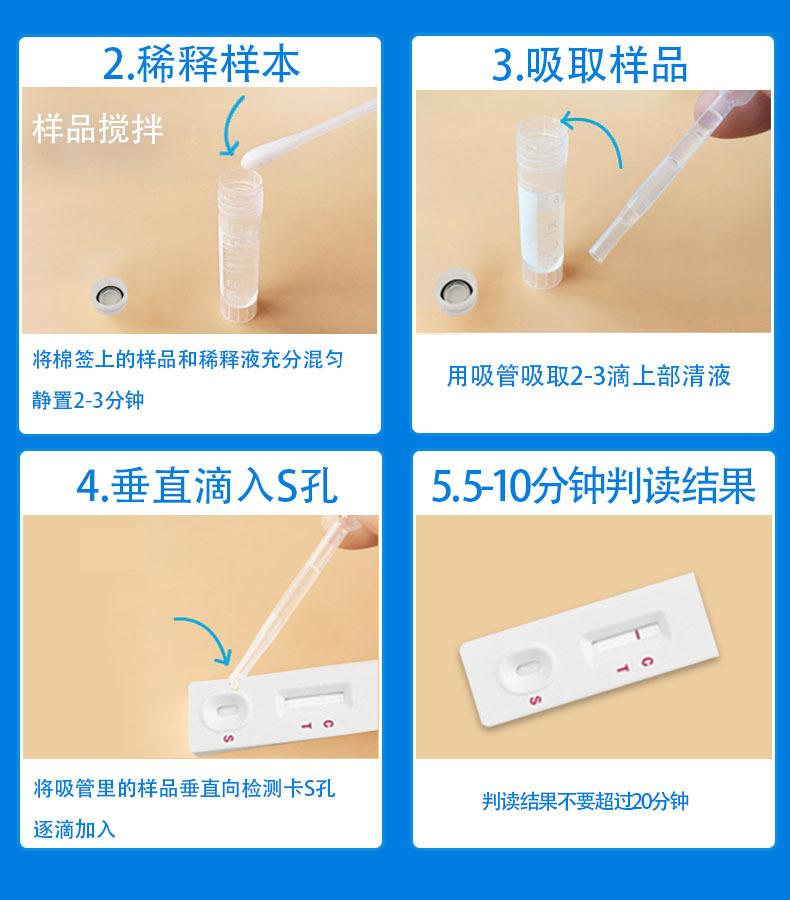 2.稀释样本

样品搅拌

将棉签上的样品和稀释液充分混匀
静置2-3分钟

3.吸取样品

用吸管吸取2-3滴上部清液

4.垂直滴入S孔

C
T
S

将吸管里的样品垂直向检测卡S孔
逐滴加入

5.5-10分钟判读结果

C
T
S

判读结果不要超过20分钟