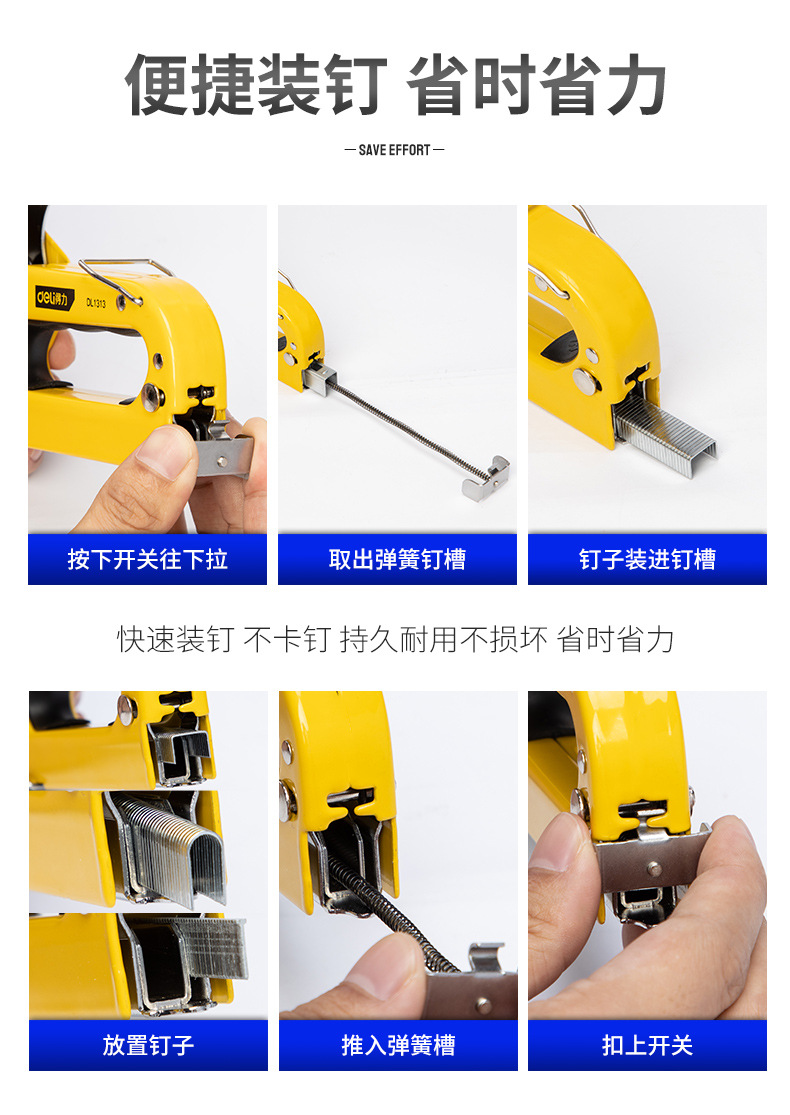 便捷装钉 省时省力

— SAVE EFFORT —

deli得力

DL1313

按下开关往下拉

取出弹簧钉槽

钉子装进钉槽

快速装钉 不卡钉 持久耐用不损坏 省时省力

放置钉子

推入弹簧槽

扣上开关