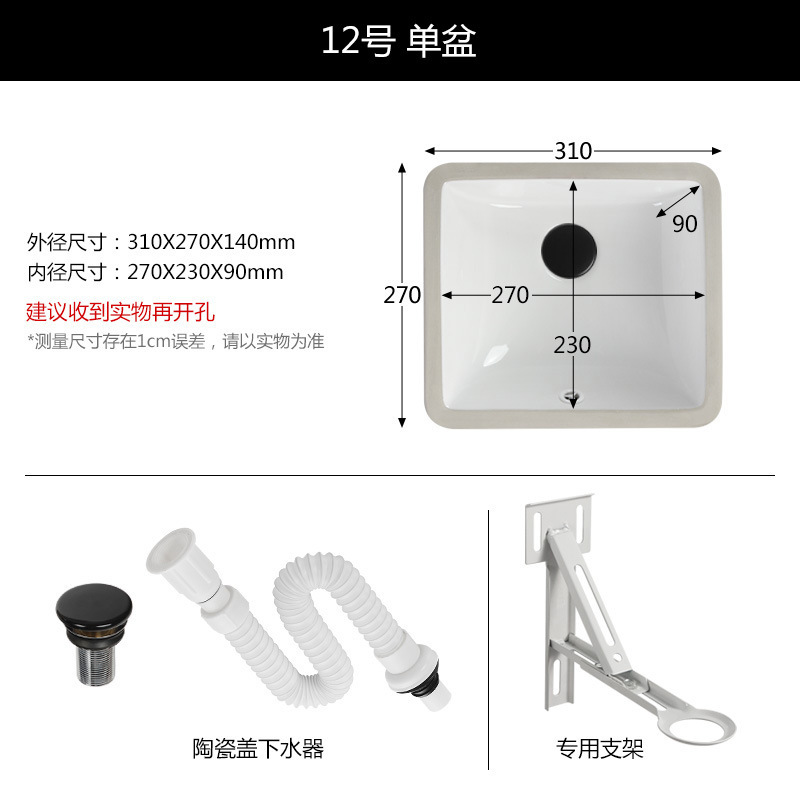 12号 单盆

外径尺寸：310X270X140mm
内径尺寸：270X230X90mm

建议收到实物再开孔

*测量尺寸存在1cm误差，请以实物为准

310

90

270

270

230

陶瓷盖下水器

专用支架