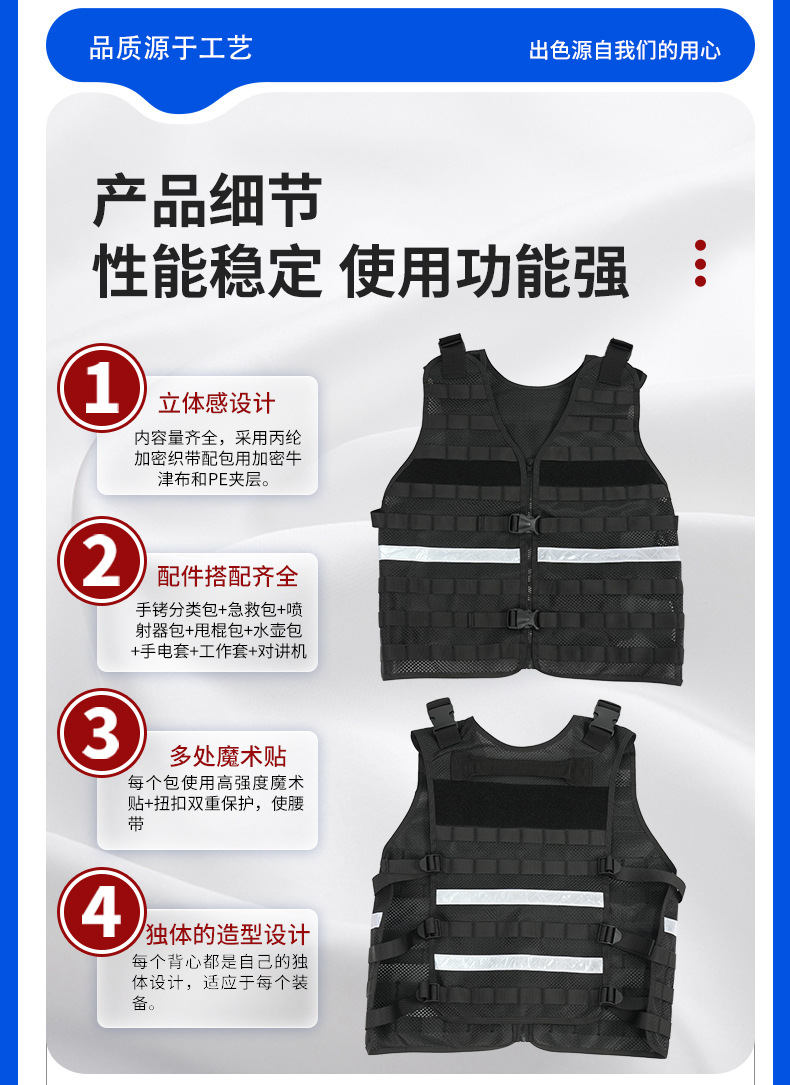 品质源于工艺

出色源自我们的用心

产品细节
性能稳定 使用功能强

1
立体感设计
内容量齐全，采用丙纶加密织带配包用加密牛津布和PE夹层。

2
配件搭配齐全
手铐分类包+急救包+喷射器包+甩棍包+水壶包+手电套+工作套+对讲机

3
多处魔术贴
每个包使用高强度魔术贴+扭扣双重保护，使腰带

4
独体的造型设计
每个背心都是自己的独体设计，适应于每个装备。