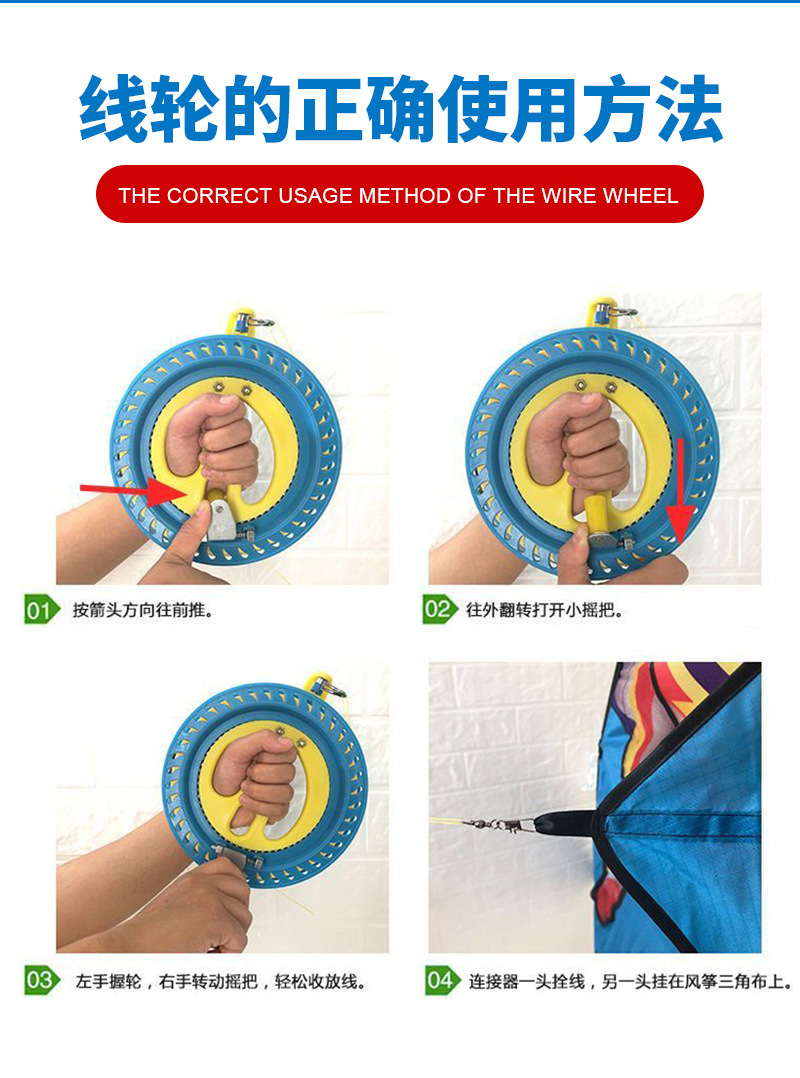 线轮的正确使用方法

THE CORRECT USAGE METHOD OF THE WIRE WHEEL

01 按箭头方向往前推。

02 往外翻转打开小摇把。

03 左手握轮，右手转动摇把，轻松收放线。

04 连接器一头拴线，另一头挂在风筝三角布上。