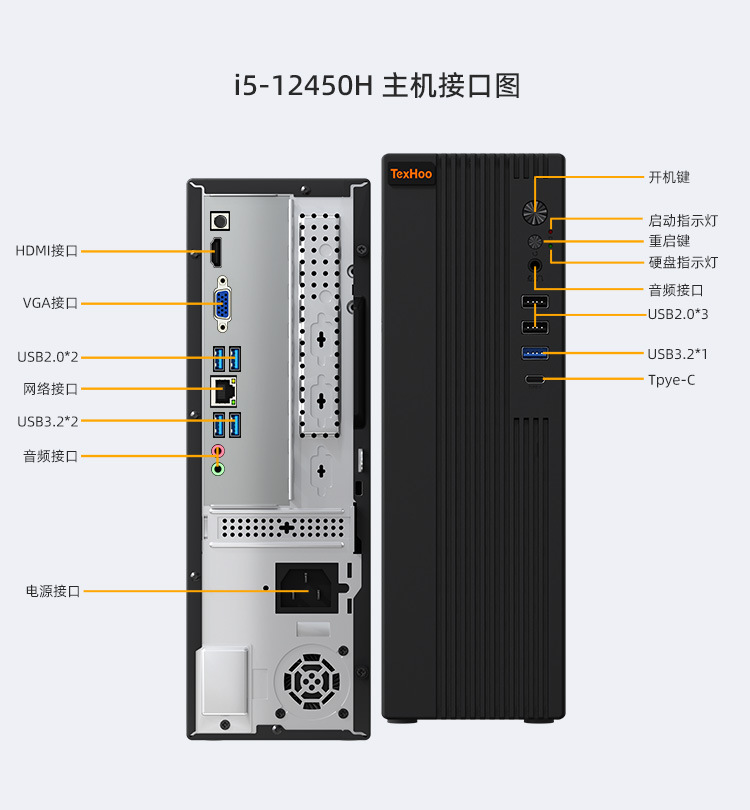 i5-12450H 主机接口图

HDMI接口
VGA接口
USB2.0*2
网络接口
USB3.2*2
音频接口
电源接口

TexHoo

开机键
启动指示灯
重启键
硬盘指示灯
音频接口
USB2.0*3
USB3.2*1
Tpye-C