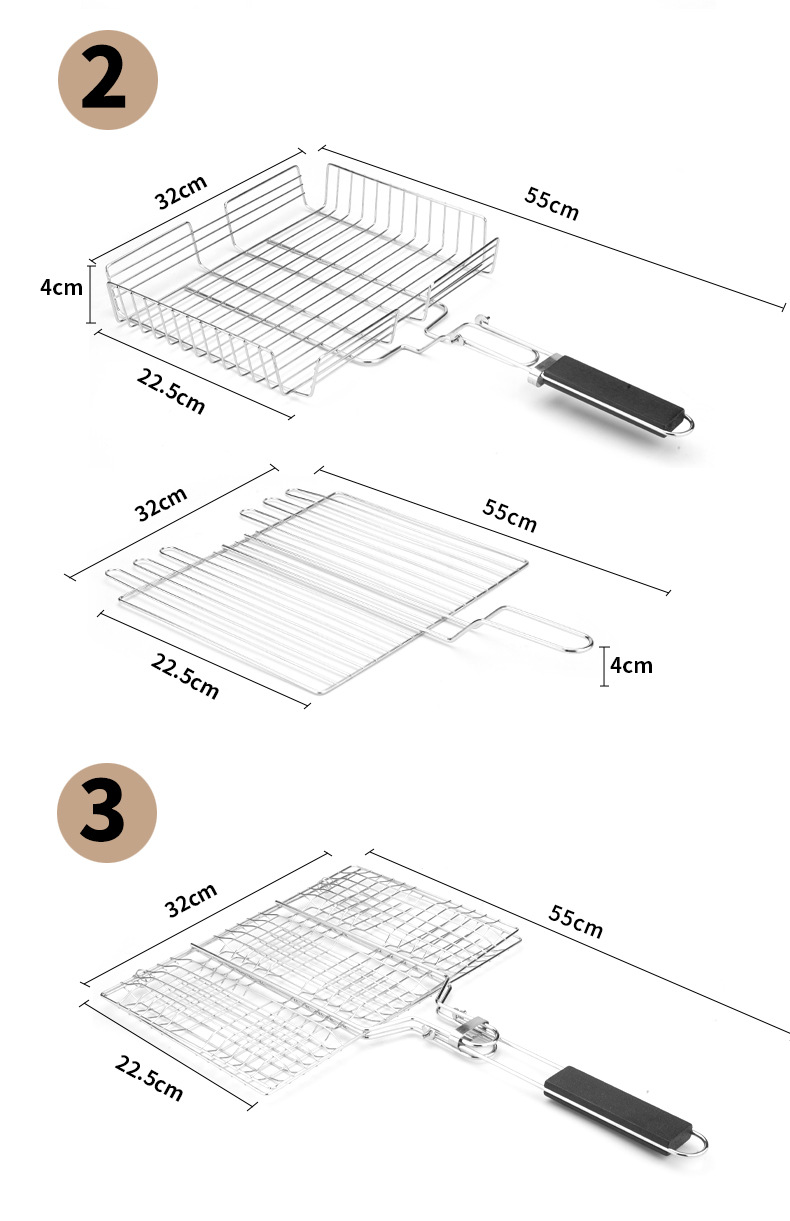 2

32cm

55cm

4cm

22.5cm

32cm

55cm

22.5cm

4cm

3

32cm

55cm

22.5cm