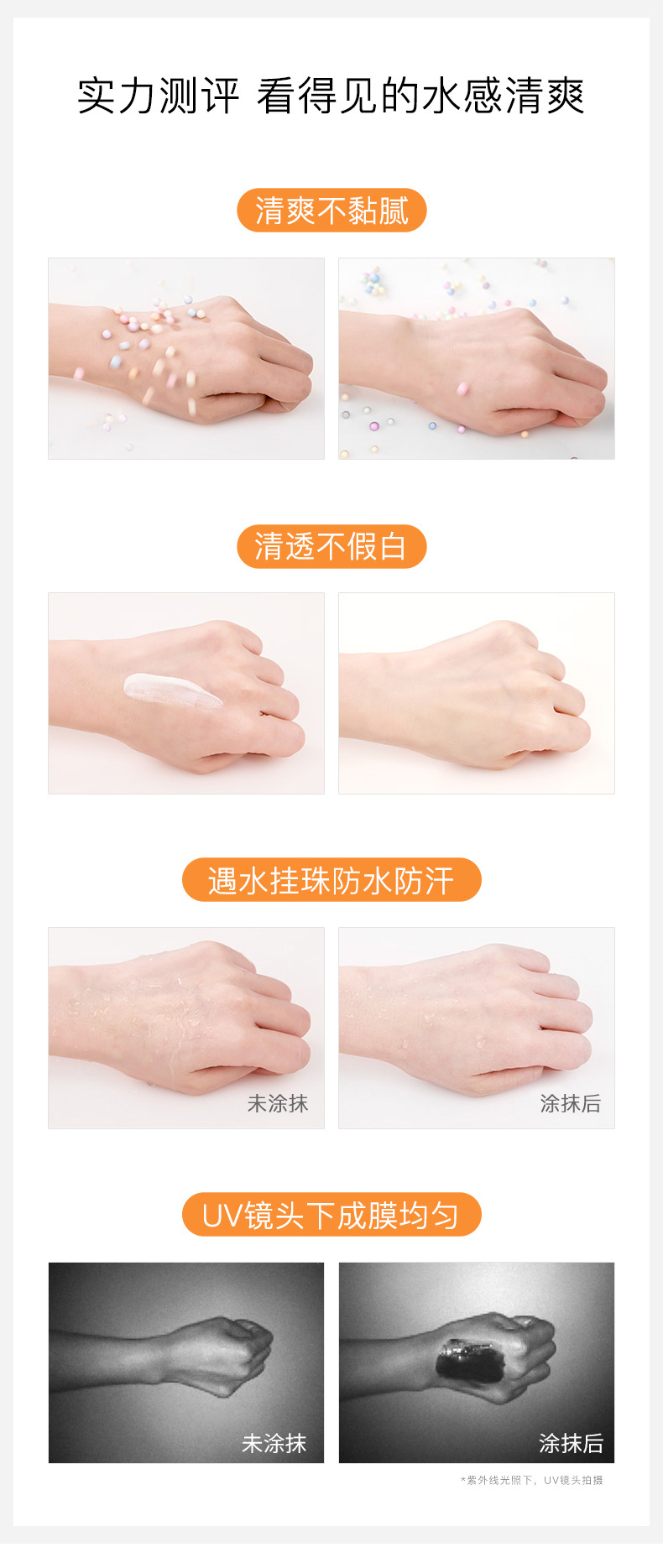 实力测评 看得见的水感清爽

清爽不黏腻

清透不假白

遇水挂珠防水防汗

未涂抹

涂抹后

UV镜头下成膜均匀

未涂抹

涂抹后

*紫外线光照下，UV镜头拍摄