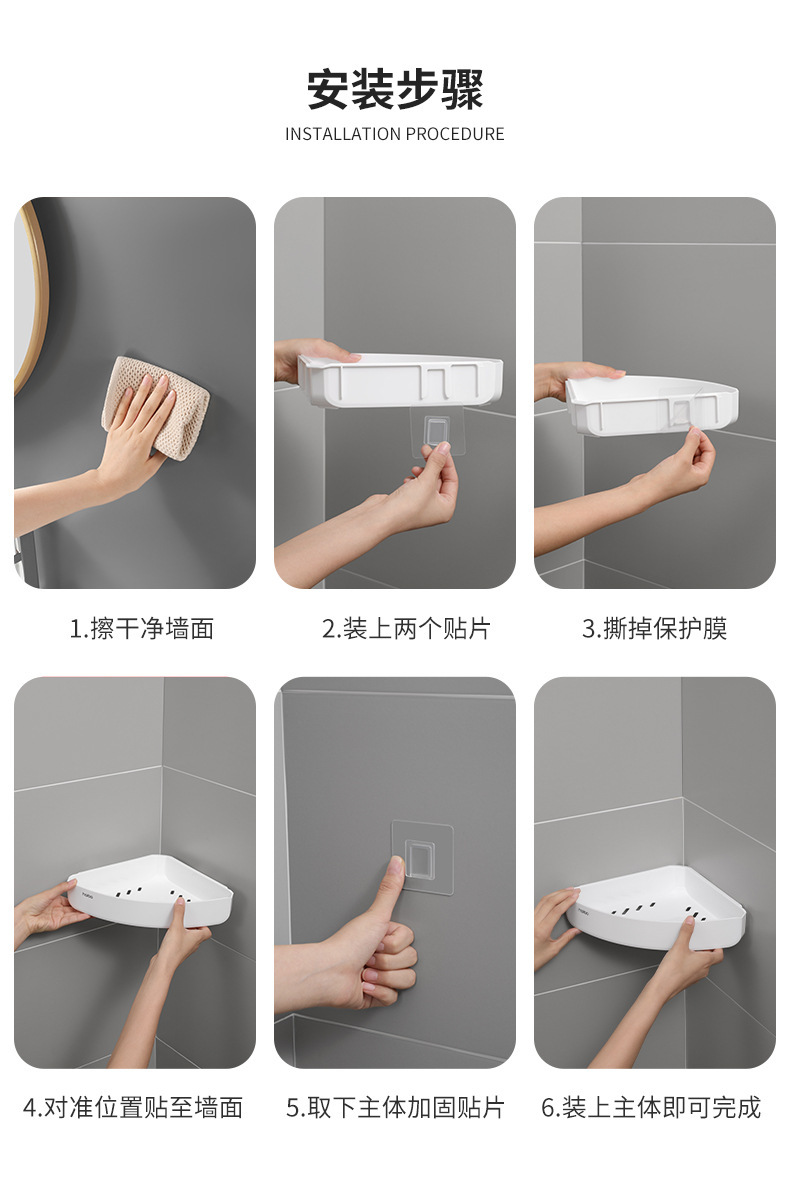 安装步骤

INSTALLATION PROCEDURE

1.擦干净墙面

2.装上两个贴片

3.撕掉保护膜

4.对准位置贴至墙面

5.取下主体加固贴片

6.装上主体即可完成