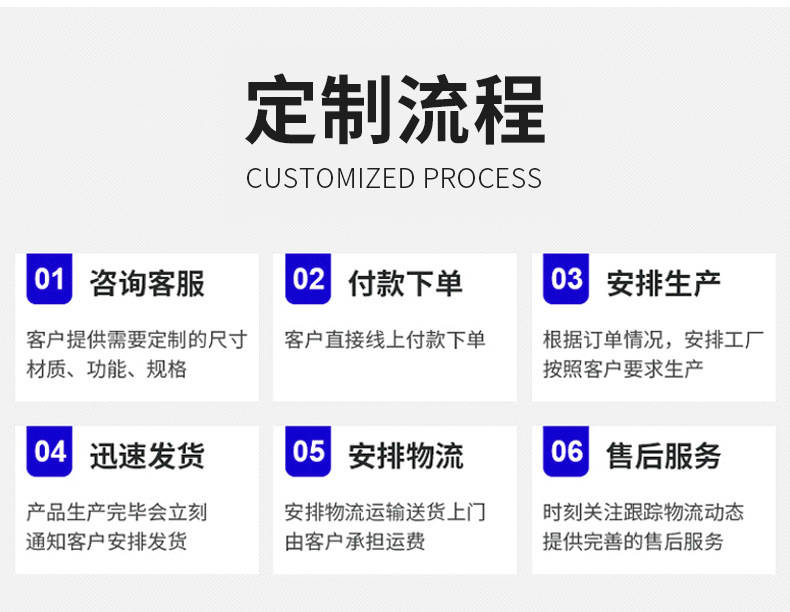 定制流程
CUSTOMIZED PROCESS

01 咨询客服
客户提供需要定制的尺寸材质、功能、规格

02 付款下单
客户直接线上付款下单

03 安排生产
根据订单情况，安排工厂按照客户要求生产

04 迅速发货
产品生产完毕会立刻通知客户安排发货

05 安排物流
安排物流运输送货上门由客户承担运费

06 售后服务
时刻关注跟踪物流动态提供完善的售后服务