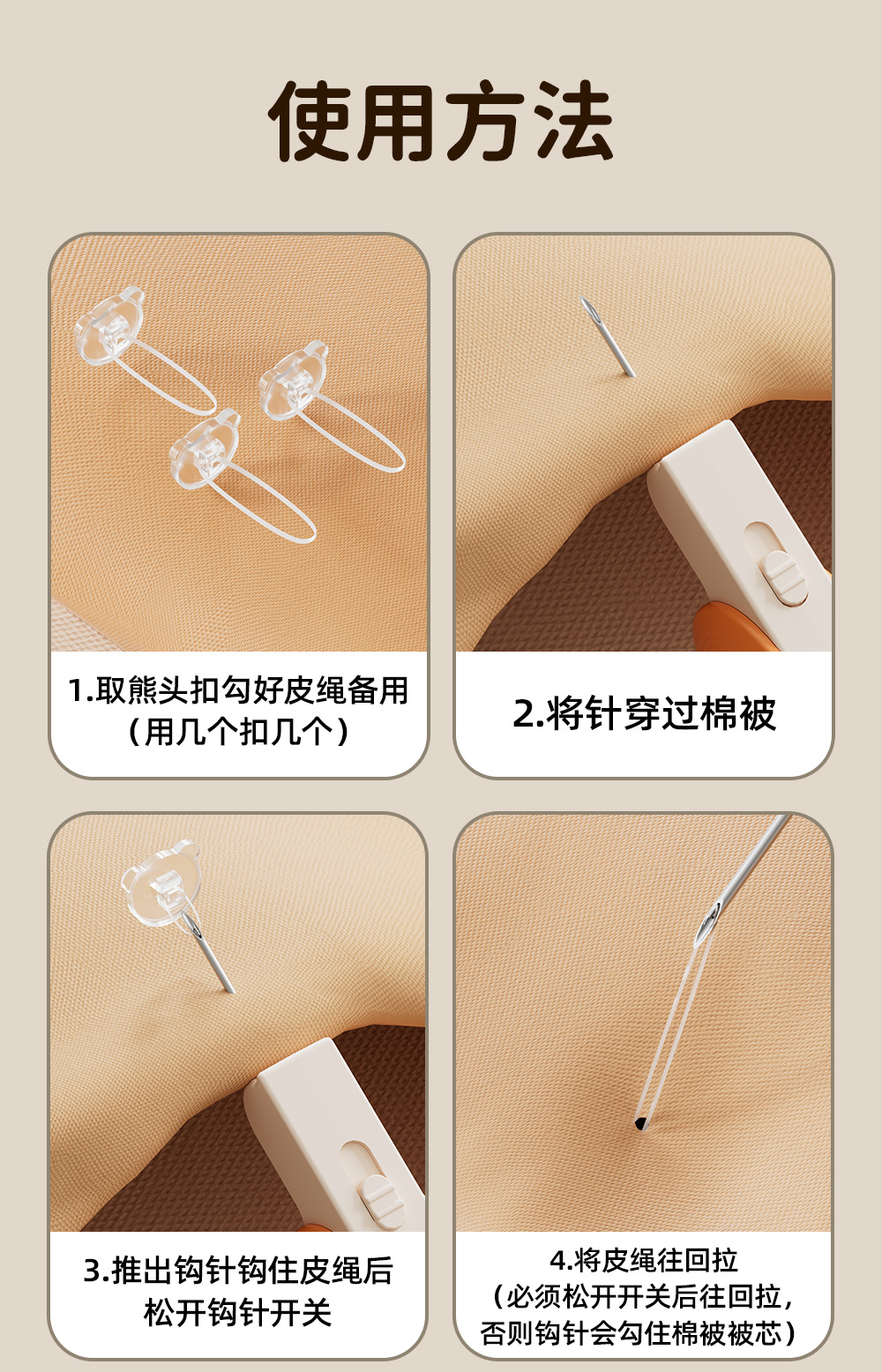 使用方法

1.取熊头扣勾好皮绳备用
（用几个扣几个）

2.将针穿过棉被

3.推出钩针钩住皮绳后
松开钩针开关

4.将皮绳往回拉
（必须松开开关后往回拉，
否则钩针会勾住棉被被芯）