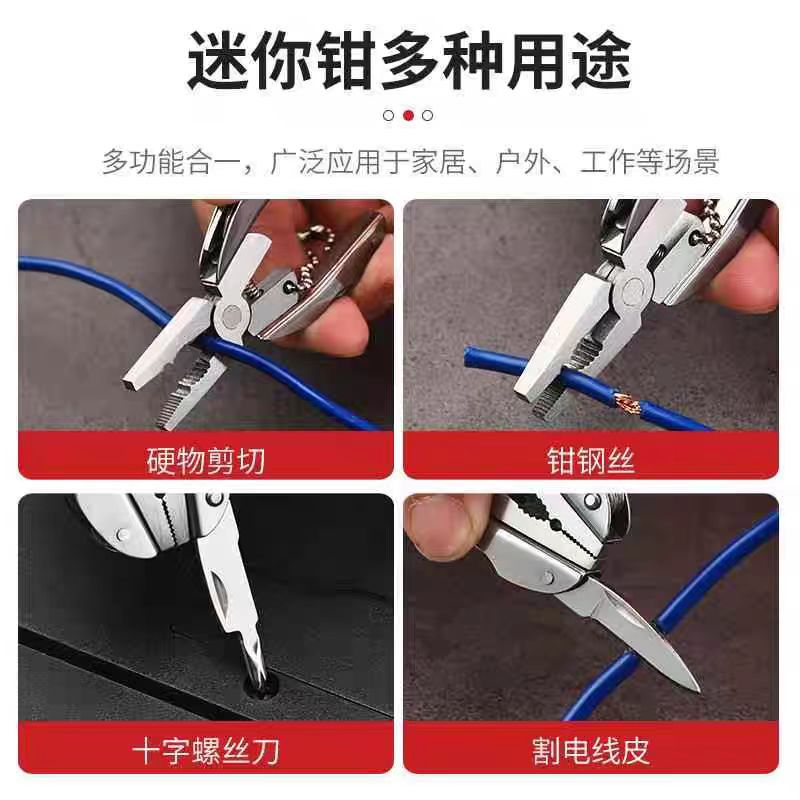 迷你钳多种用途

多功能合一，广泛应用于家居、户外、工作等场景

硬物剪切

钳钢丝

十字螺丝刀

割电线皮