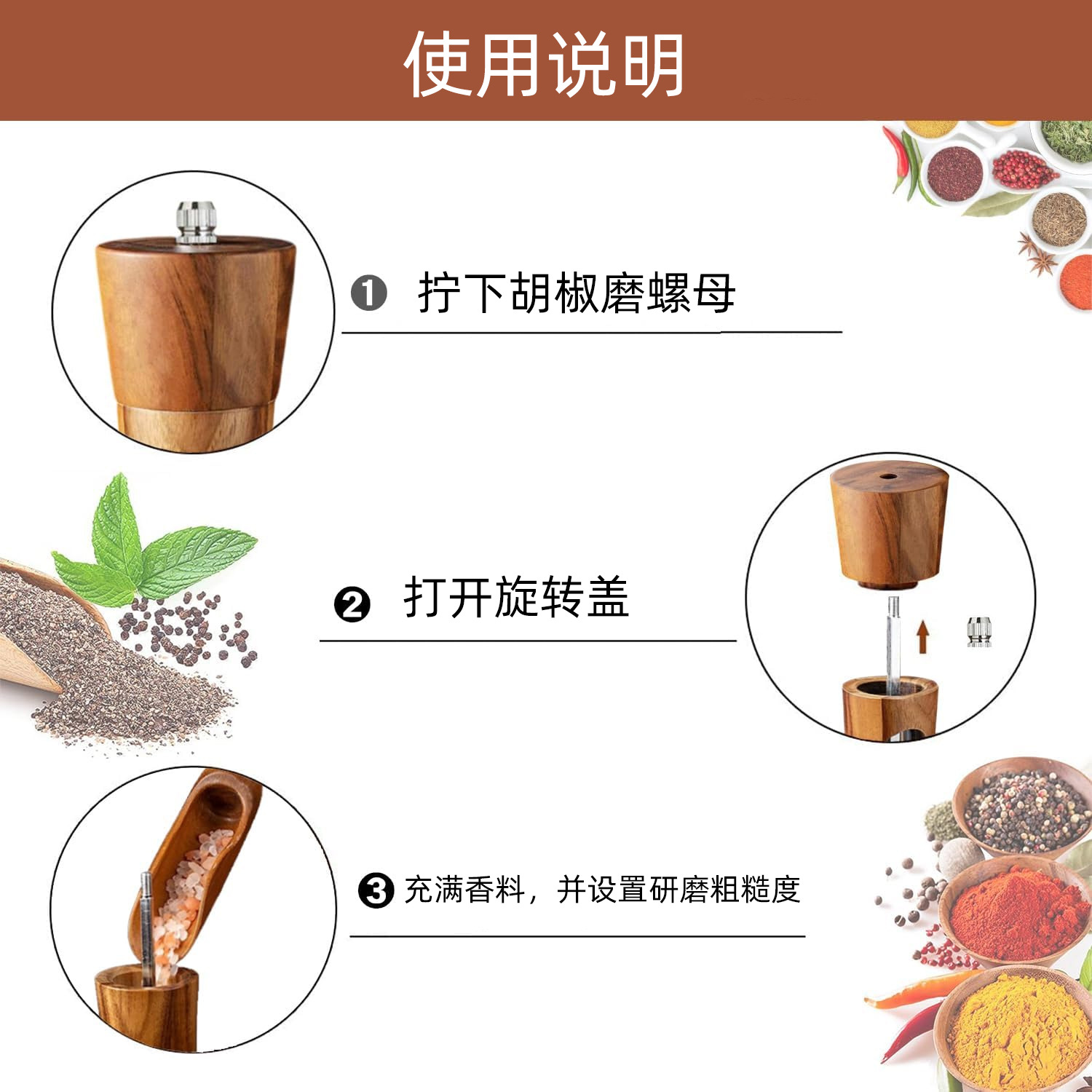 使用说明

❶ 拧下胡椒磨螺母

❷ 打开旋转盖

❸ 充满香料，并设置研磨粗糙度