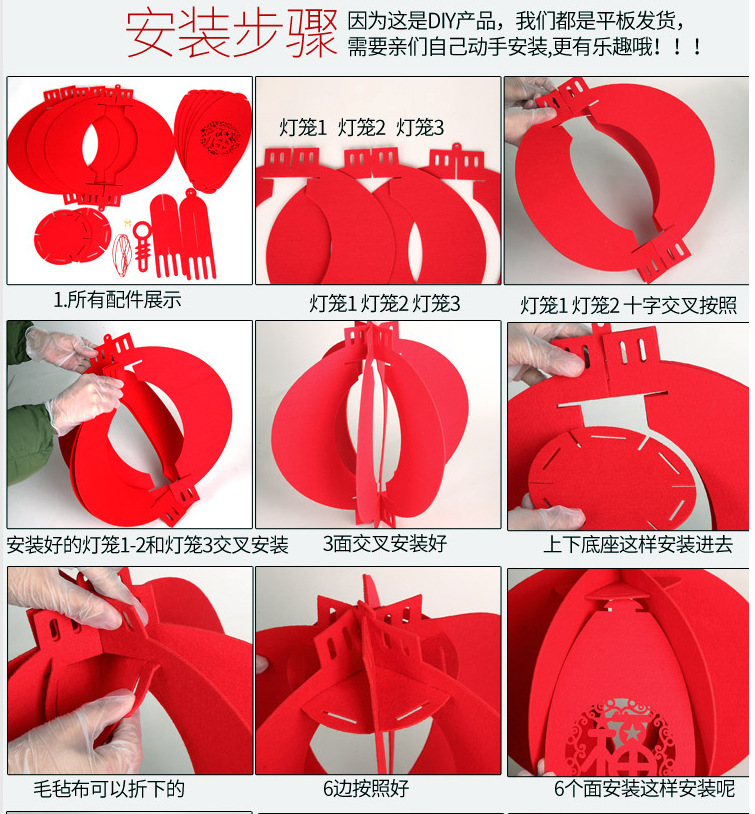 安装步骤 因为这是DIY产品，我们都是平板发货，需要亲们自己动手安装,更有乐趣哦！！！

灯笼1 灯笼2 灯笼3

1.所有配件展示

灯笼1 灯笼2 灯笼3

灯笼1 灯笼2 十字交叉按照

安装好的灯笼1-2和灯笼3交叉安装

3面交叉安装好

上下底座这样安装进去

毛毡布可以折下的

6边按照好

6个面安装这样安装呢