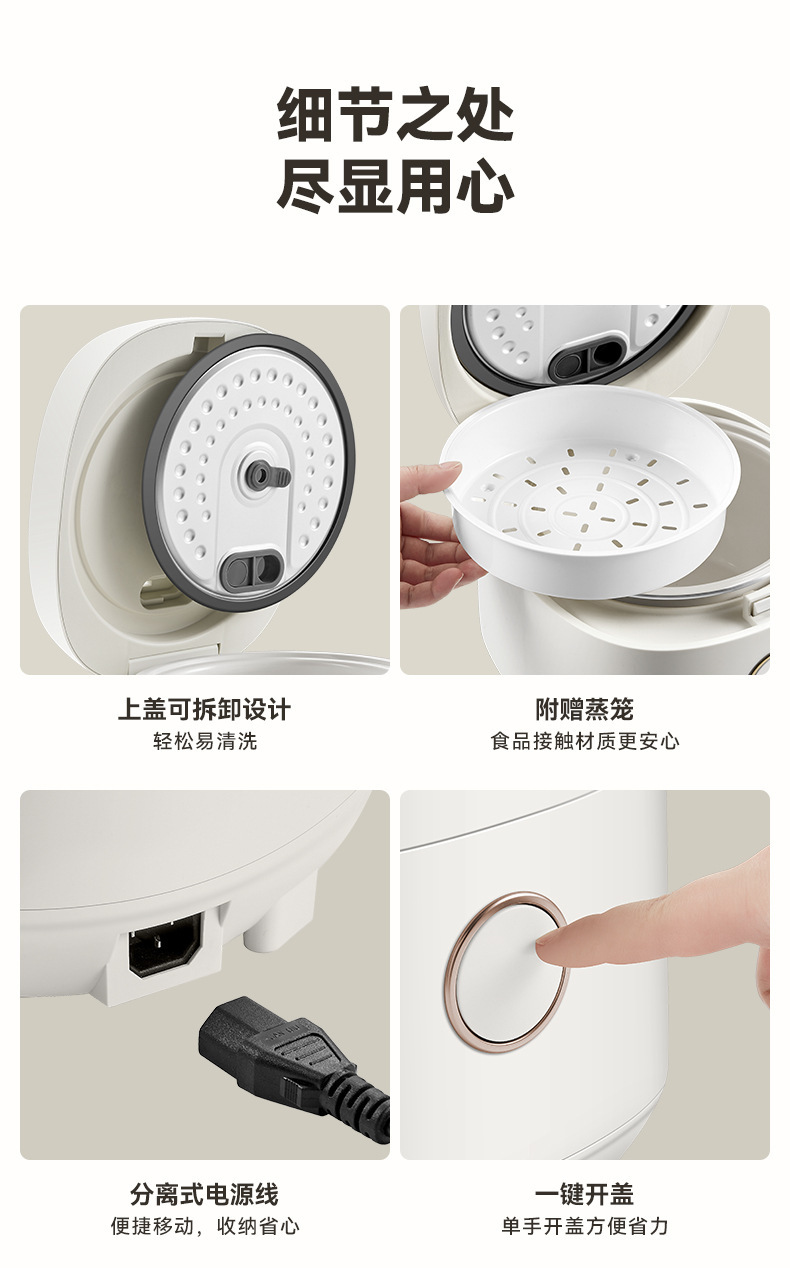 细节之处
尽显用心

上盖可拆卸设计
轻松易清洗

附赠蒸笼
食品接触材质更安心

分离式电源线
便捷移动，收纳省心

一键开盖
单手开盖方便省力