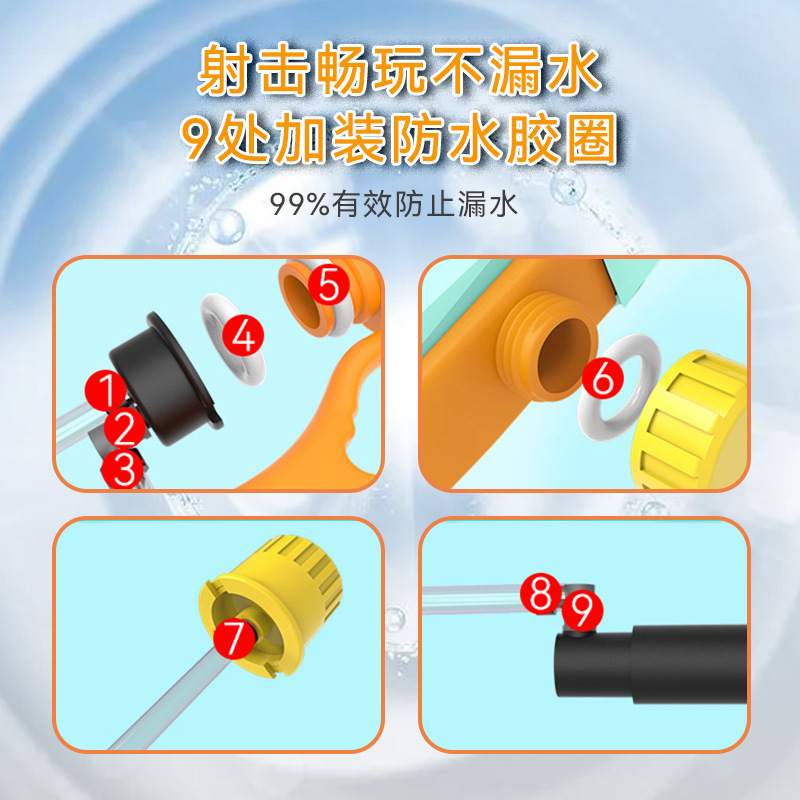 射击畅玩不漏水
9处加装防水胶圈

99%有效防止漏水

1
2
3
4
5

6

7

8
9