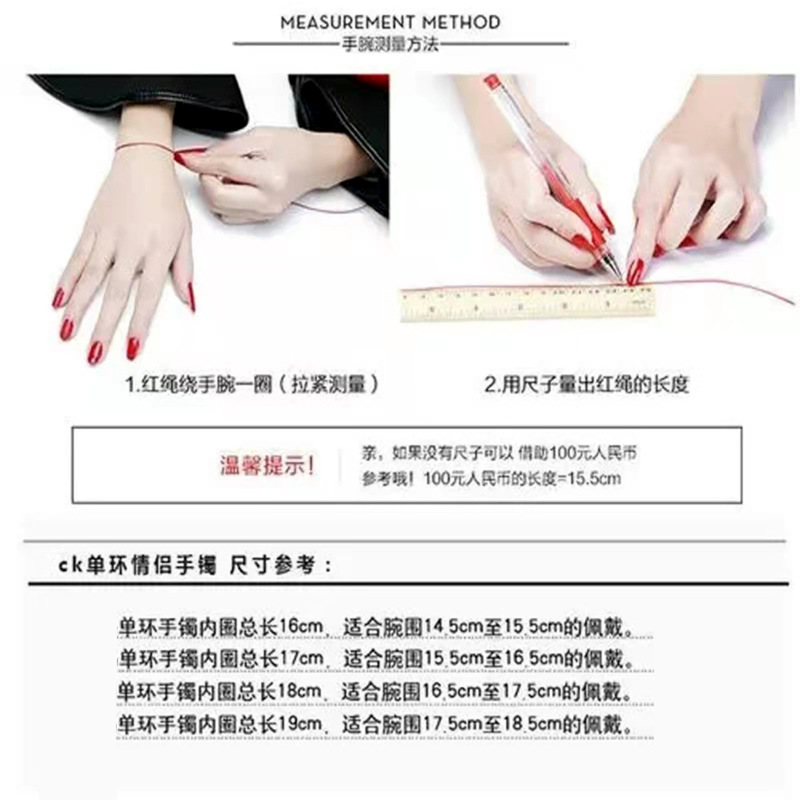 MEASUREMENT METHOD
手腕测量方法

1.红绳绕手腕一圈（拉紧测量）

2.用尺子量出红绳的长度

温馨提示！

亲，如果没有尺子可以 借助100元人民币参考哦！100元人民币的长度=15.5cm

ck单环情侣手镯 尺寸参考：

单环手镯内圈总长16cm，适合腕围14.5cm至15.5cm的佩戴。
单环手镯内圈总长17cm，适合腕围15.5cm至16.5cm的佩戴。
单环手镯内圈总长18cm，适合腕围16.5cm至17.5cm的佩戴。
单环手镯内圈总长19cm，适合腕围17.5cm至18.5cm的佩戴。