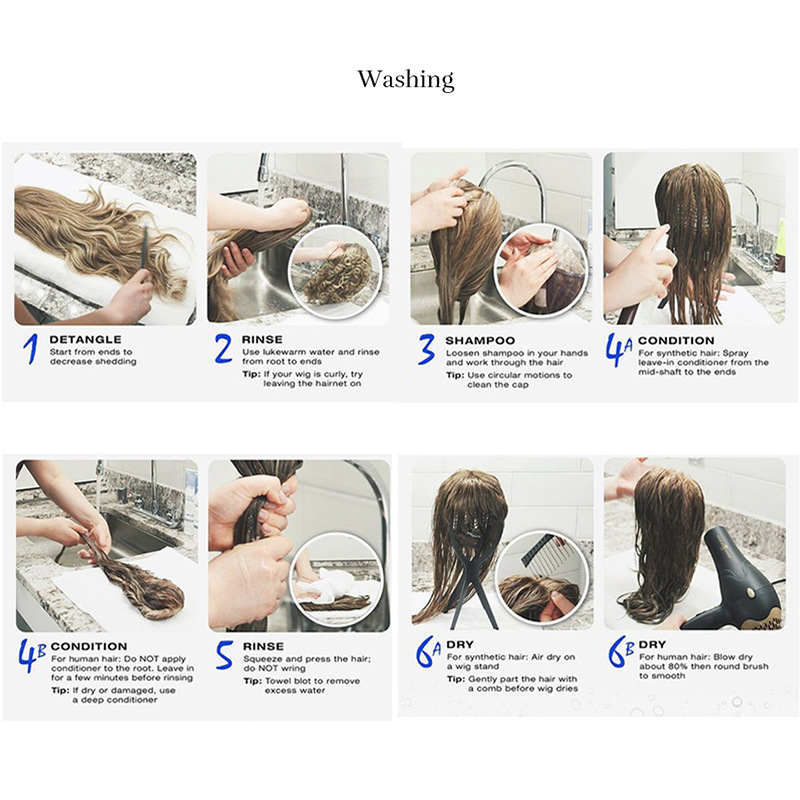 Washing

1 DETANGLE
Start from ends to decrease shedding

2 RINSE
Use lukewarm water and rinse from root to ends
Tip: If your wig is curly, try leaving the hairnet on

3 SHAMPOO
Loosen shampoo in your hands and work through the hair
Tip: Use circular motions to clean the cap

4A CONDITION
For synthetic hair: Spray leave-in conditioner from the mid-shaft to the ends

4B CONDITION
For human hair: Do NOT apply conditioner to the root. Leave in for a few minutes before rinsing
Tip: If dry or damaged, use a deep conditioner

5 RINSE
Squeeze and press the hair; do NOT wring
Tip: Towel blot to remove excess water

6A DRY
For synthetic hair: Air dry on a wig stand
Tip: Gently part the hair with a comb before wig dries

6B DRY
For human hair: Blow dry about 80% then round brush to smooth