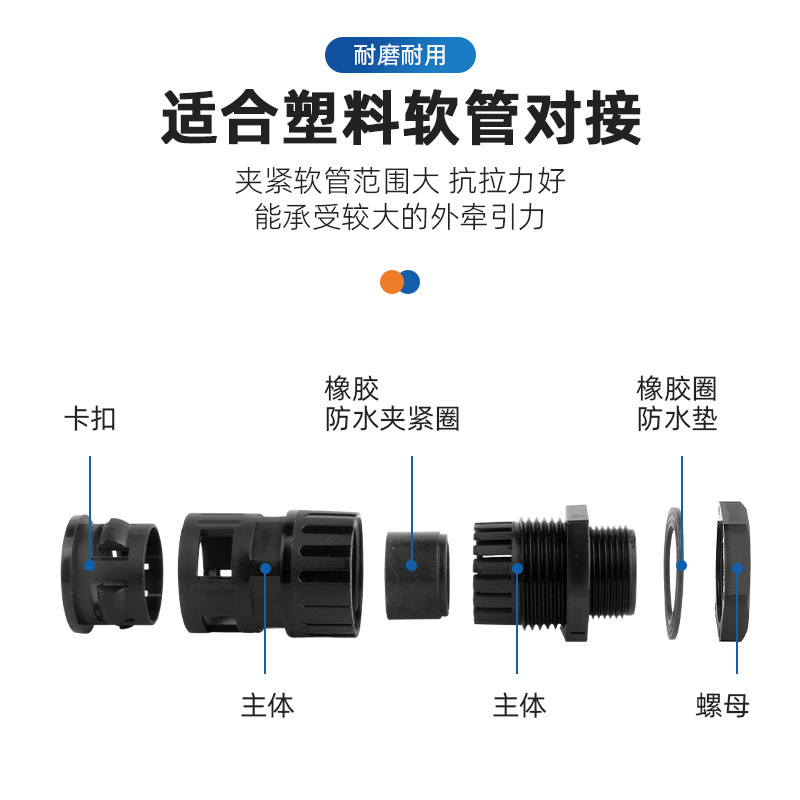 耐磨耐用

适合塑料软管对接

夹紧软管范围大 抗拉力好
能承受较大的外牵引力

卡扣

橡胶
防水夹紧圈

橡胶圈
防水垫

主体

主体

螺母