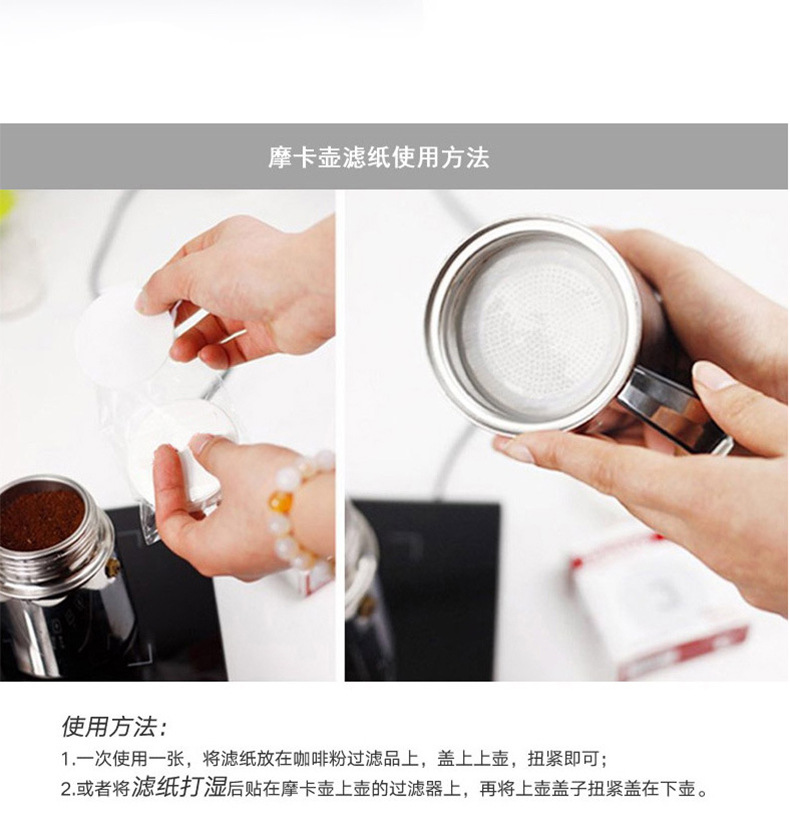 摩卡壶滤纸使用方法

使用方法：
1.一次使用一张，将滤纸放在咖啡粉过滤品上，盖上上壶，扭紧即可；
2.或者将滤纸打湿后贴在摩卡壶上壶的过滤器上，再将上壶盖子扭紧盖在下壶。