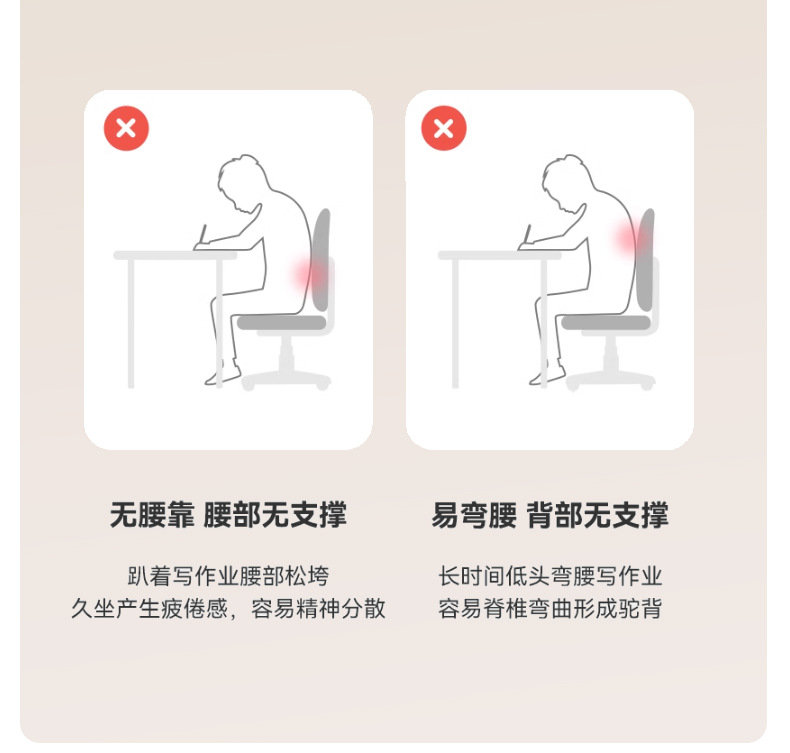 无腰靠 腰部无支撑

趴着写作业腰部松垮
久坐产生疲倦感，容易精神分散

易弯腰 背部无支撑

长时间低头弯腰写作业
容易脊椎弯曲形成驼背