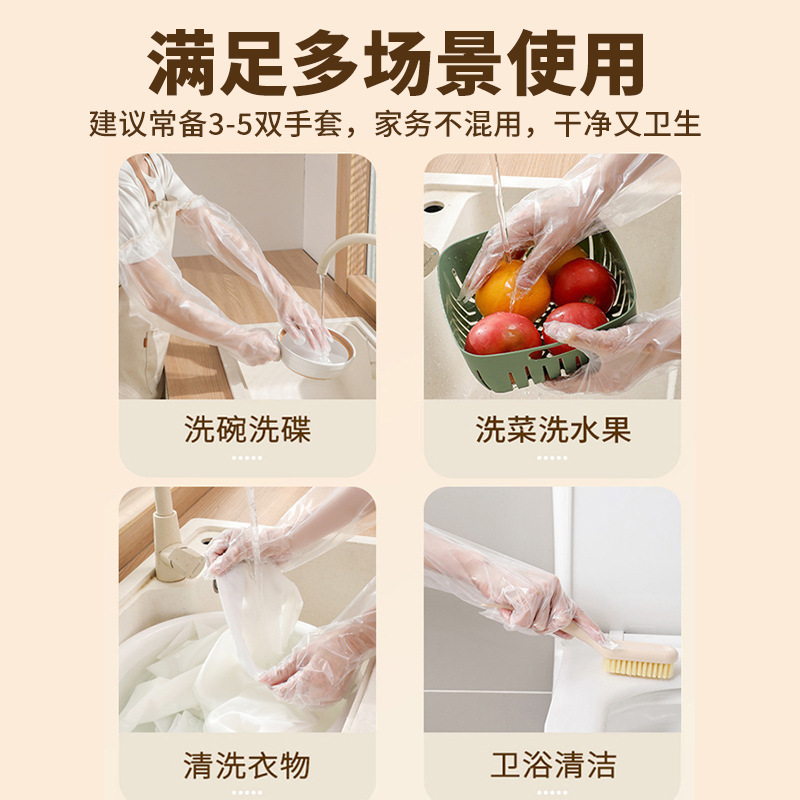 满足多场景使用
建议常备3-5双手套，家务不混用，干净又卫生

洗碗洗碟

洗菜洗水果

清洗衣物

卫浴清洁