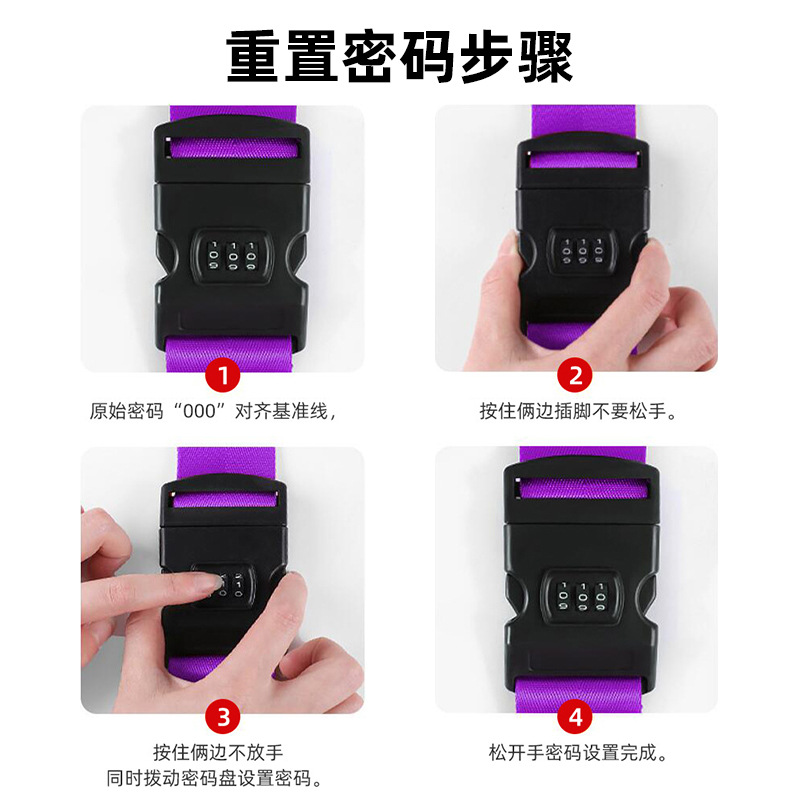 重置密码步骤

1
原始密码“000”对齐基准线，

2
按住俩边插脚不要松手。

3
按住俩边不放手
同时拨动密码盘设置密码。

4
松开手密码设置完成。