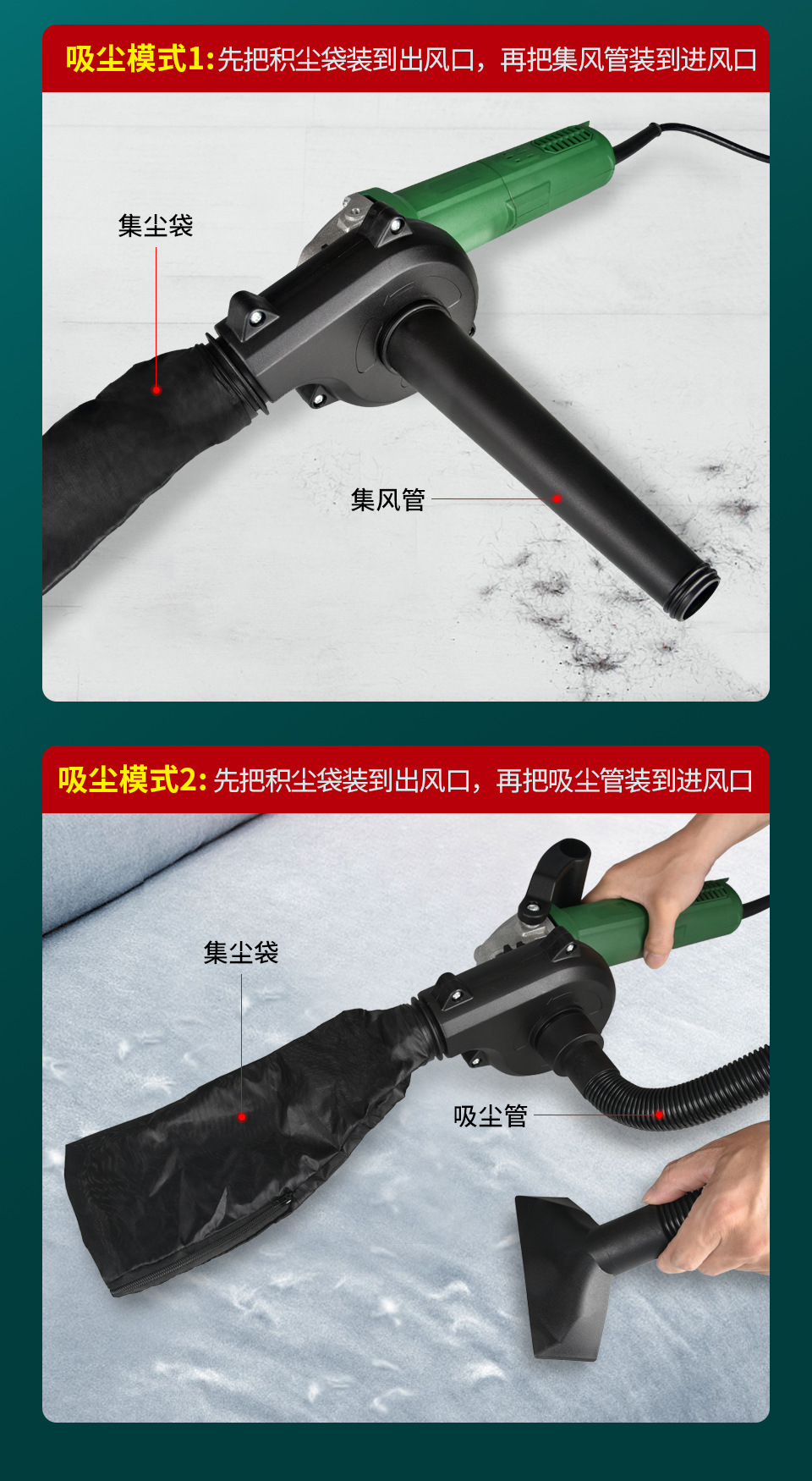 吸尘模式1:先把积尘袋装到出风口，再把集风管装到进风口

集尘袋

集风管

吸尘模式2:先把积尘袋装到出风口，再把吸尘管装到进风口

集尘袋

吸尘管