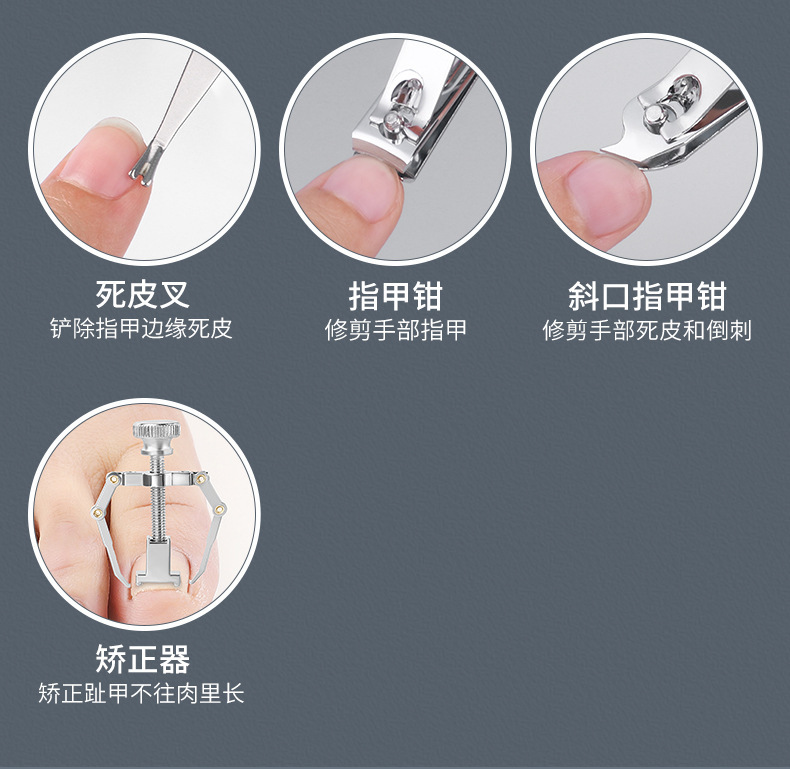 死皮叉
铲除指甲边缘死皮

指甲钳
修剪手部指甲

斜口指甲钳
修剪手部死皮和倒刺

矫正器
矫正趾甲不往肉里长