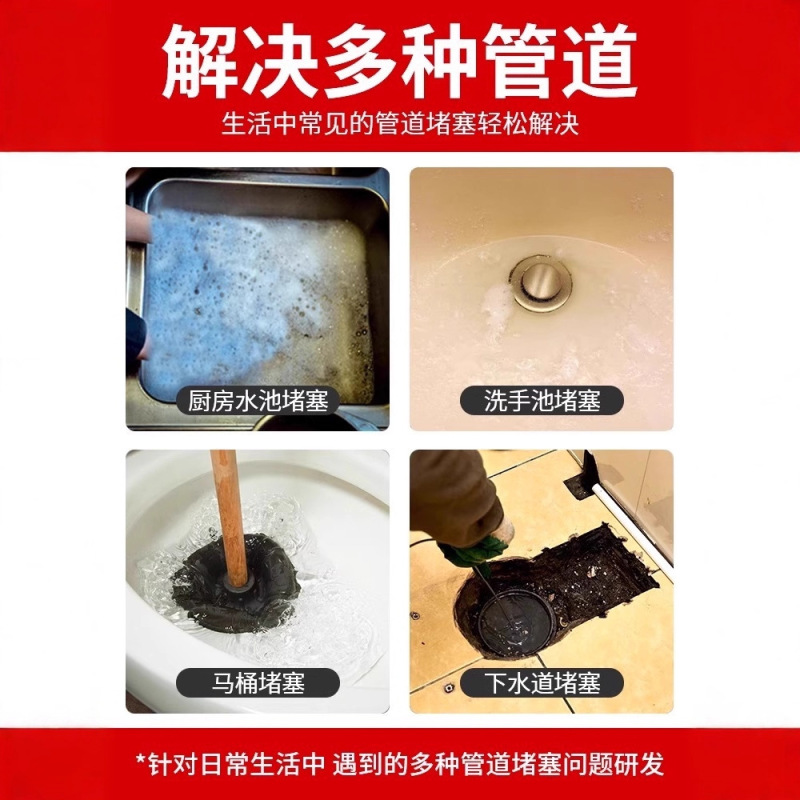 解决多种管道

生活中常见的管道堵塞轻松解决

厨房水池堵塞

洗手池堵塞

马桶堵塞

下水道堵塞

*针对日常生活中 遇到的多种管道堵塞问题研发