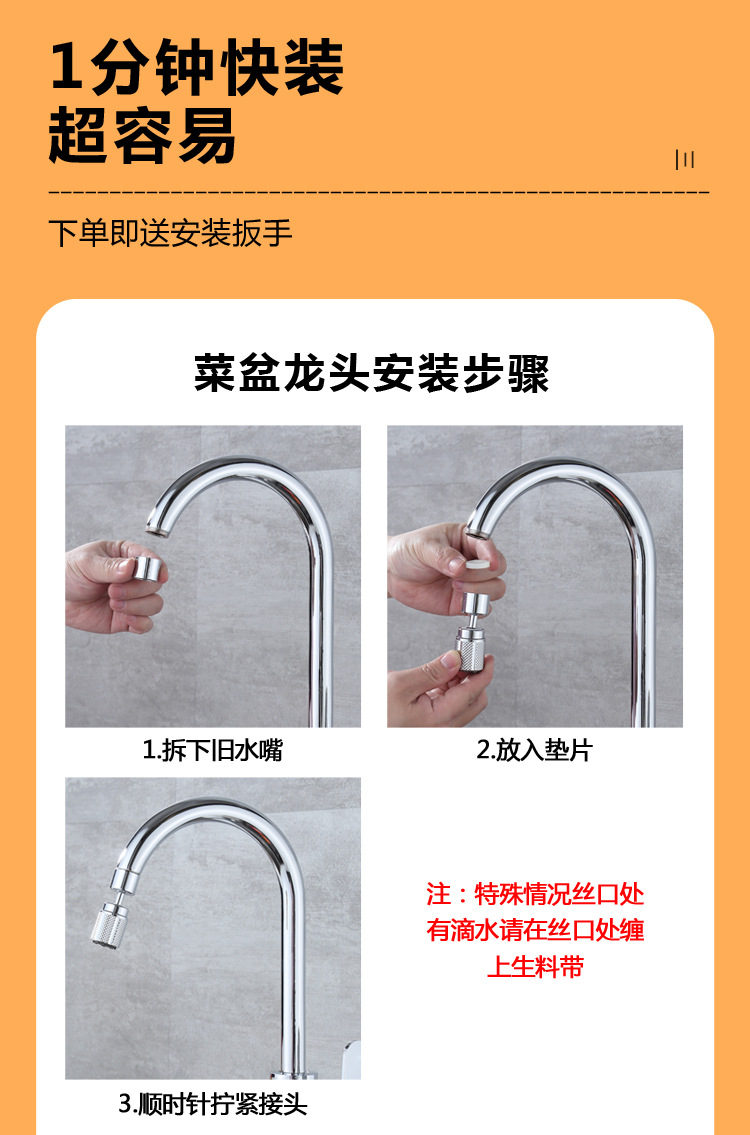 1分钟快装
超容易

下单即送安装扳手

菜盆龙头安装步骤

1.拆下旧水嘴

2.放入垫片

3.顺时针拧紧接头

注：特殊情况丝口处有滴水请在丝口处缠上生料带